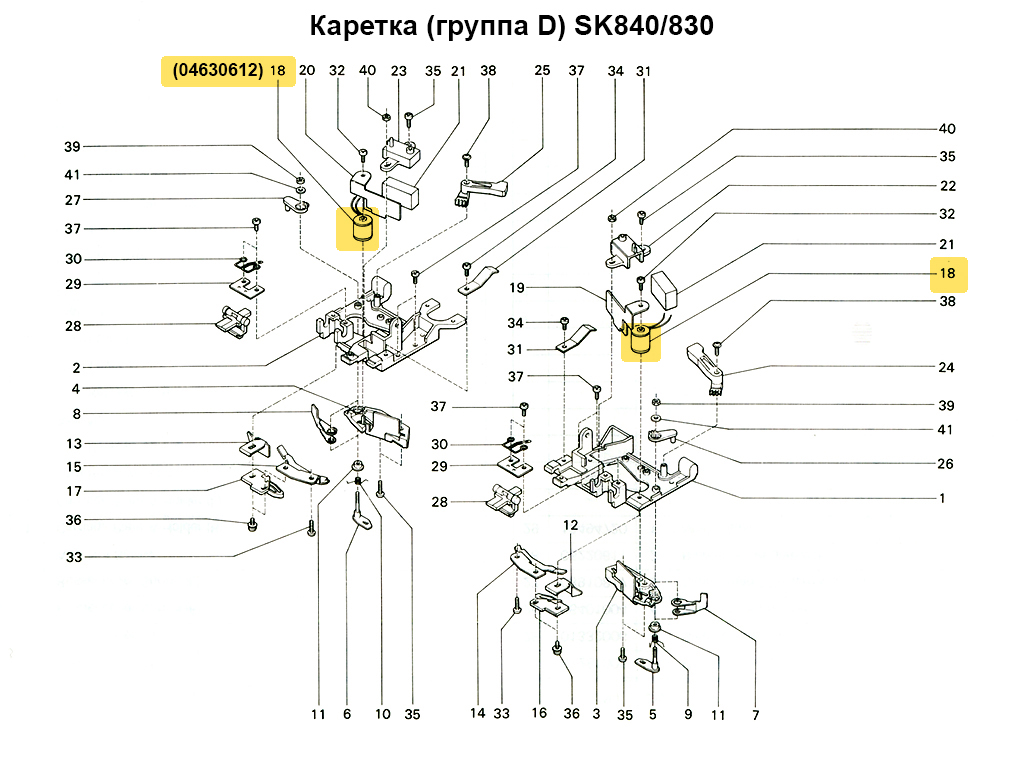 Каретка (группа D) SK840/830

(04630612) 18 20 32 40 23 35 21 38 25 37 34 31

39
41
27
37
30
29
28
2
4
8
13
15
17
36
33

40
35
22
32
21
18
38
24
39
41
26
1

19
34
31
37
37
30
29
28
12

11 6 10 35 14 33 16 36 3 35 5 9 11 7