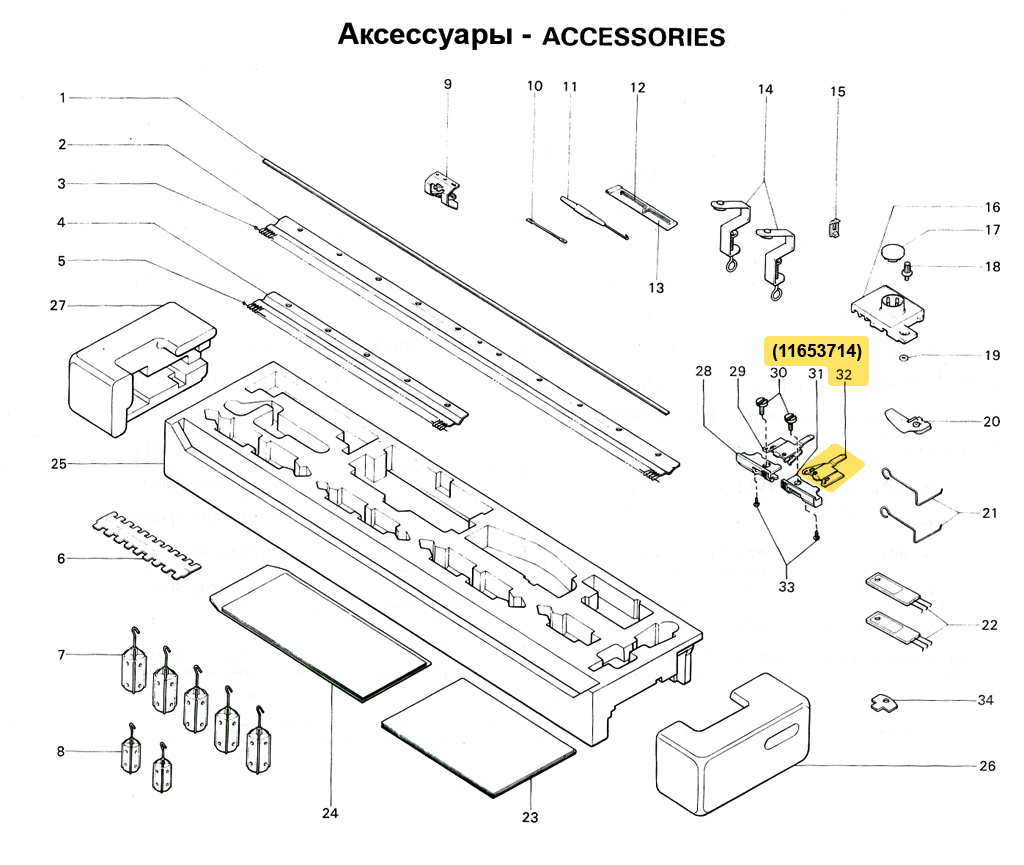 Аксессуары - ACCESSORIES

1
2
3
4
5
27
25
6
7
8
24
23
9
10
11
12
13
14
15
16
17
18
19
(11653714)
28
29
30
31
32
20
21
33
22
34
26