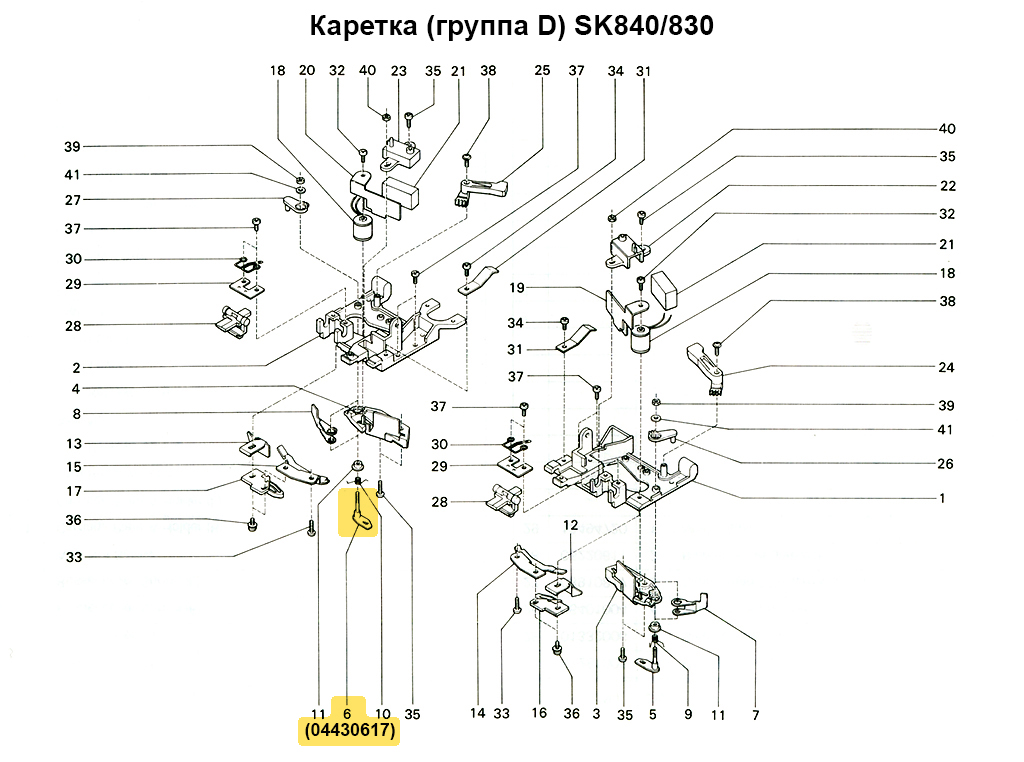 Каретка (группа D) SK840/830

18 20 32 40 23 35 21 38 25 37 34 31

39
41
27
37
30
29
28
2
4
8
13
15
17
36
33

40
35
22
32
21
18
38
24
39
41
26
1

19
34
31
37
37
30
29
28

12

11 6 10 35
(04430617)

14 33 16 36 3 35 5 9 11 7