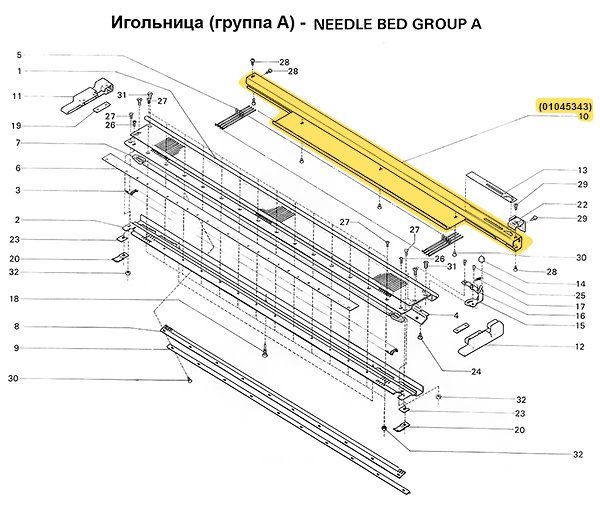 Игольница (группа А) - NEEDLE BED GROUP A

5
1
11
19
7
6
3
2
23
20
32
18
8
9
30
31
27
27
26
28
28
(01045343)
10
13
29
22
29
30
28
14
25
17
16
15
12
27
27
26
31
4
24
32
23
20
32