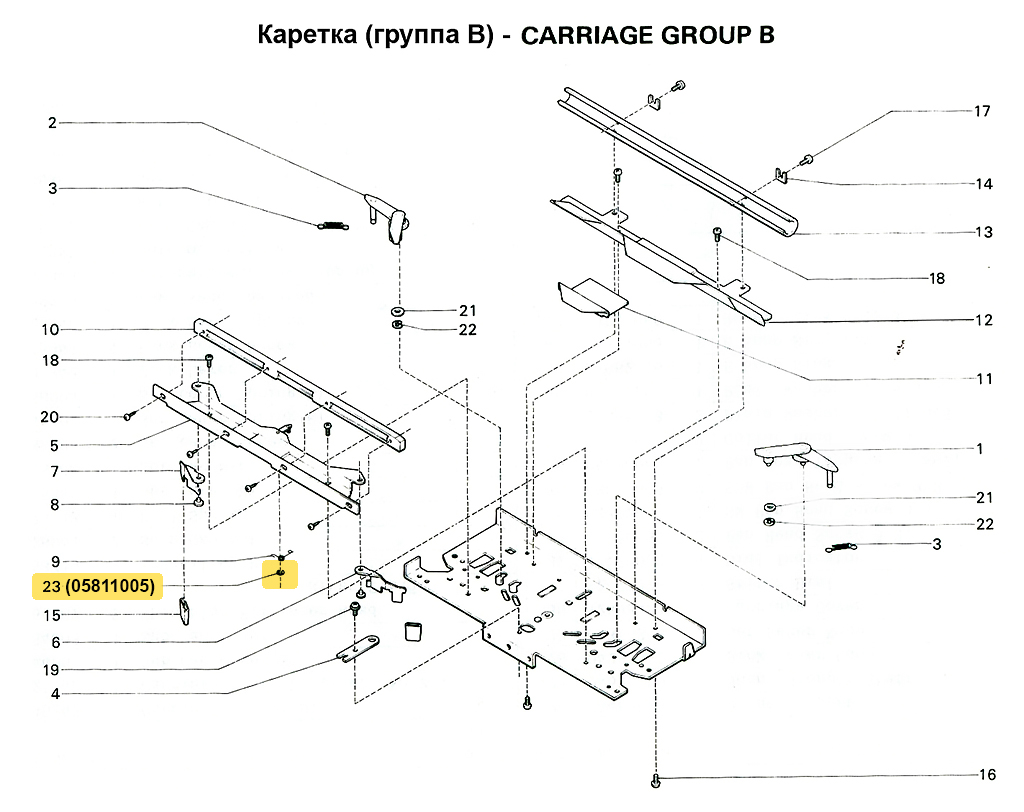 Каретка (группа B) - CARRIAGE GROUP B

2
3
10
18
20
5
7
8
9
23 (05811005)
15
6
19
4
21
22
17
14
13
18
12
11
1
21
22
3
16