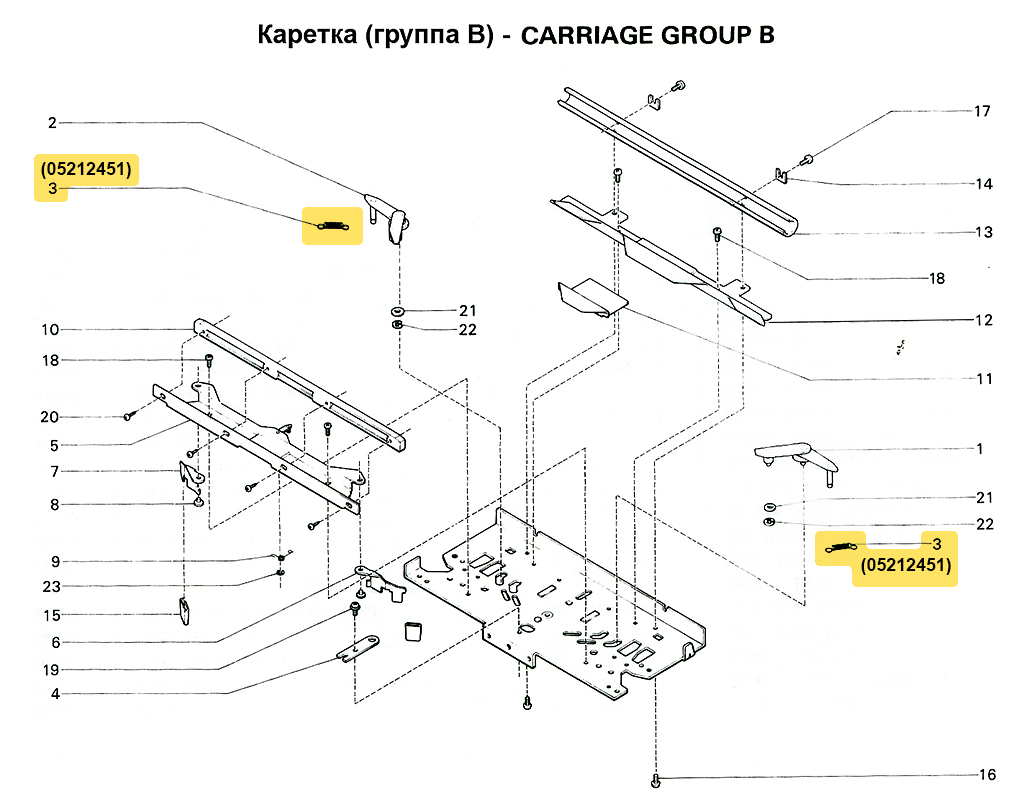 Каретка (группа B) - CARRIAGE GROUP B

2
(05212451)
3
10
18
20
5
7
8
9
23
15
6
19
4
21
22
17
14
13
18
12
11
1
21
22
3
(05212451)
16