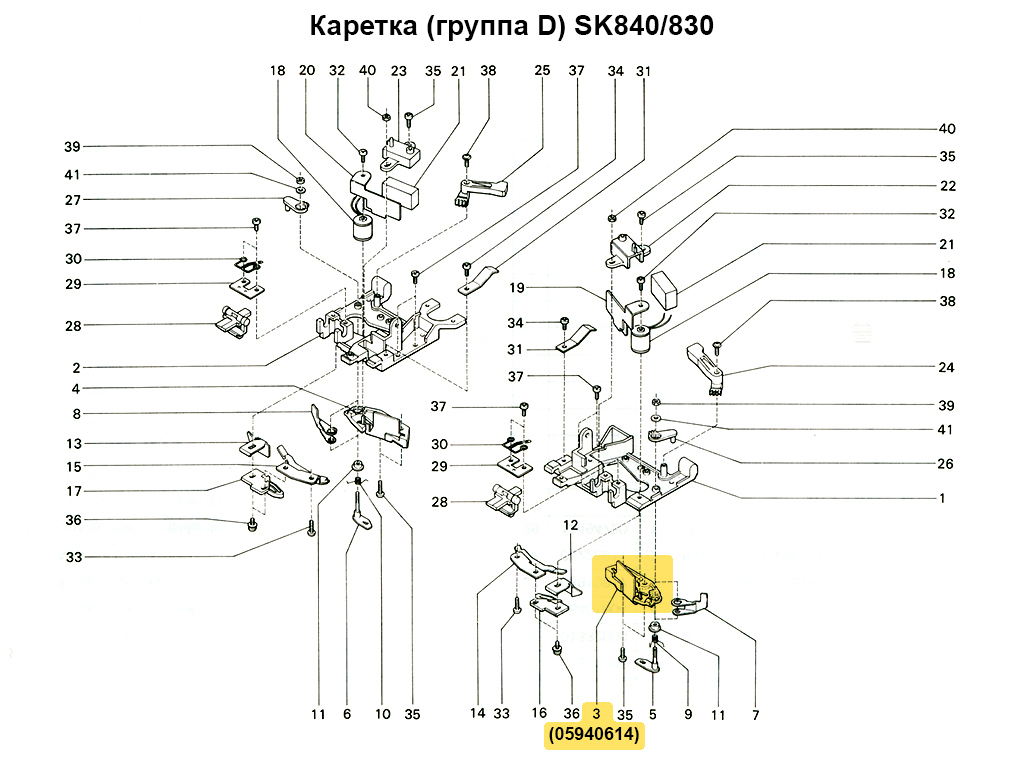 Каретка (группа D) SK840/830

18 20 32 40 23 35 21 38 25 37 34 31

39
41
27
37
30
29
28
2
4
8
13
15
17
36
33

40
35
22
32
21
18
38
24
39
41
26
1

19
34
31
37
37
30
29
28
12

11 6 10 35 14 33 16 36 3 35 5 9 11 7

(05940614)