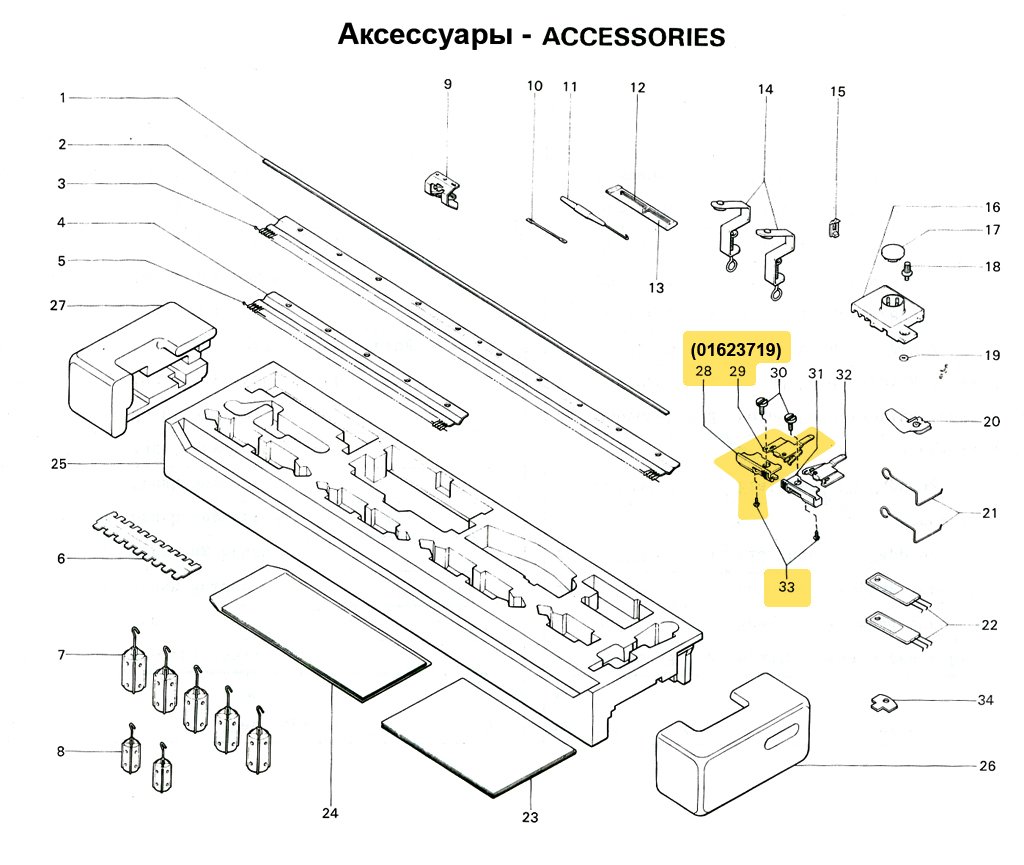 Аксессуары - ACCESSORIES

1
2
3
4
5
27
25
6
7
8
9
10
11
12
13
14
15
16
17
18
19
20
21
22
34
26
(01623719)
28
29
30
31
32
33
24
23