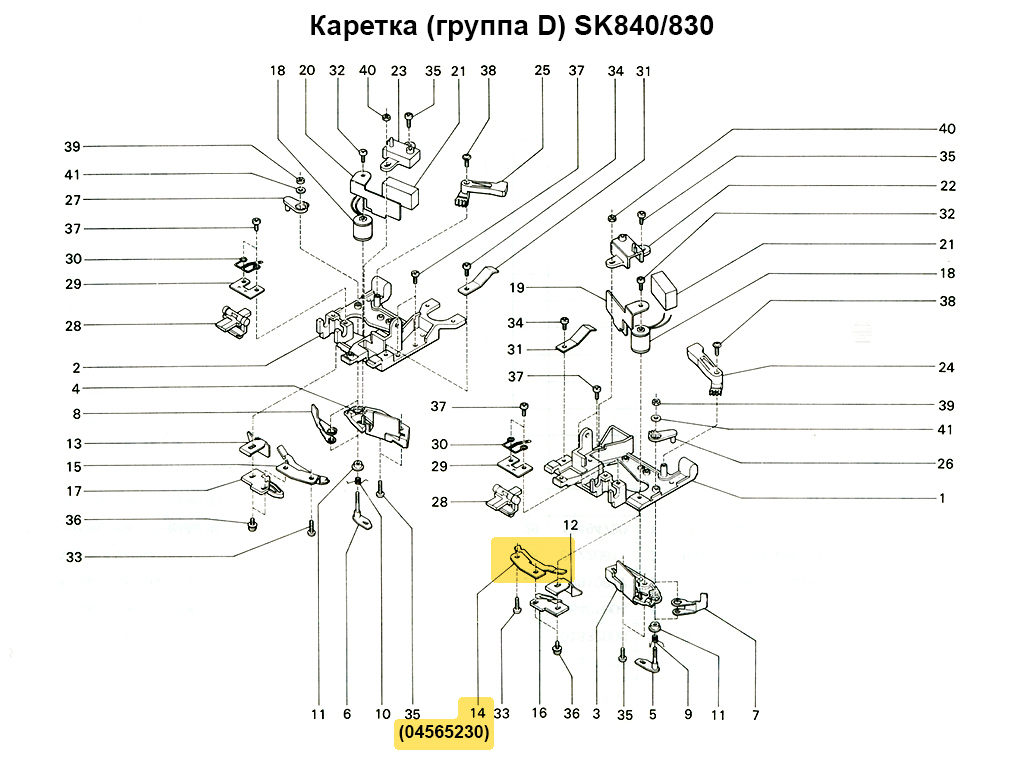 Каретка (группа D) SK840/830

18 20 32 40 23 35 21 38 25 37 34 31

39
41
27
37
30
29
28
2
4
8
13
15
17
36
33

40
35
22
32
21
18
38
24
39
41
26
1

19
34
31
37
37
30
29
28
12

11 6 10 35 14 33 16 36 3 35 5 9 11 7

(04565230)