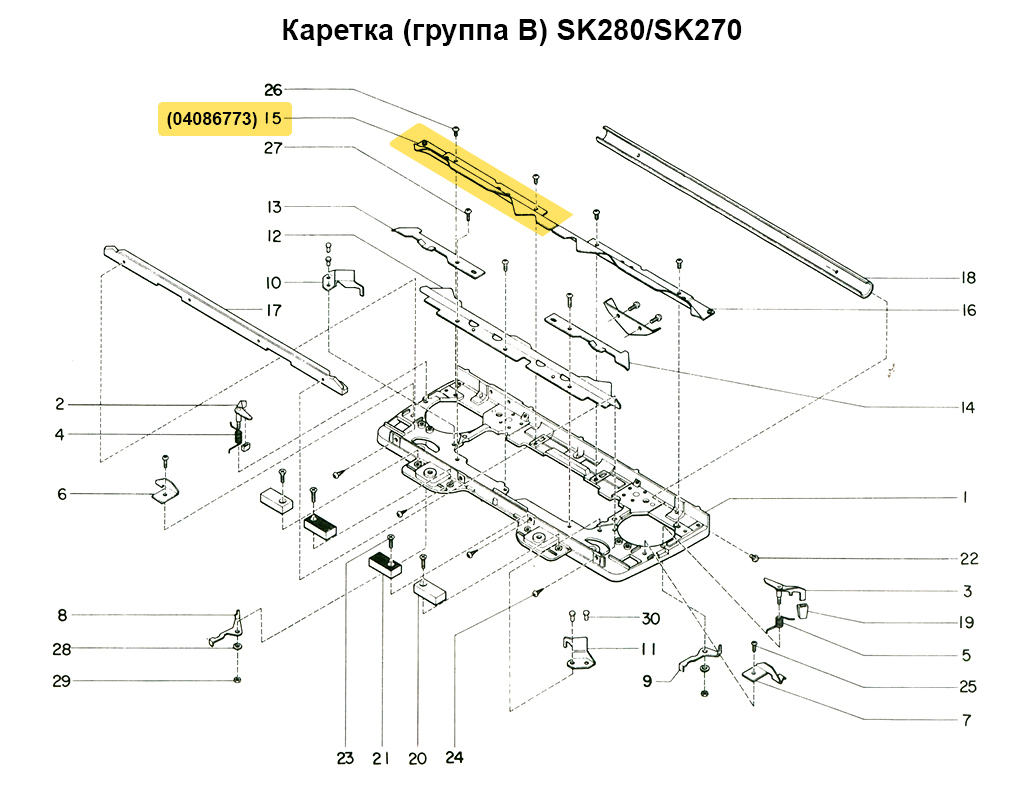 Каретка (группа B) SK280/SK270

26
(04086773) 15
27
13
12
10
17
2
4
6
8
28
29
18
16
14
1
22
3
19
5
25
7
30
11
9
23
21
20
24