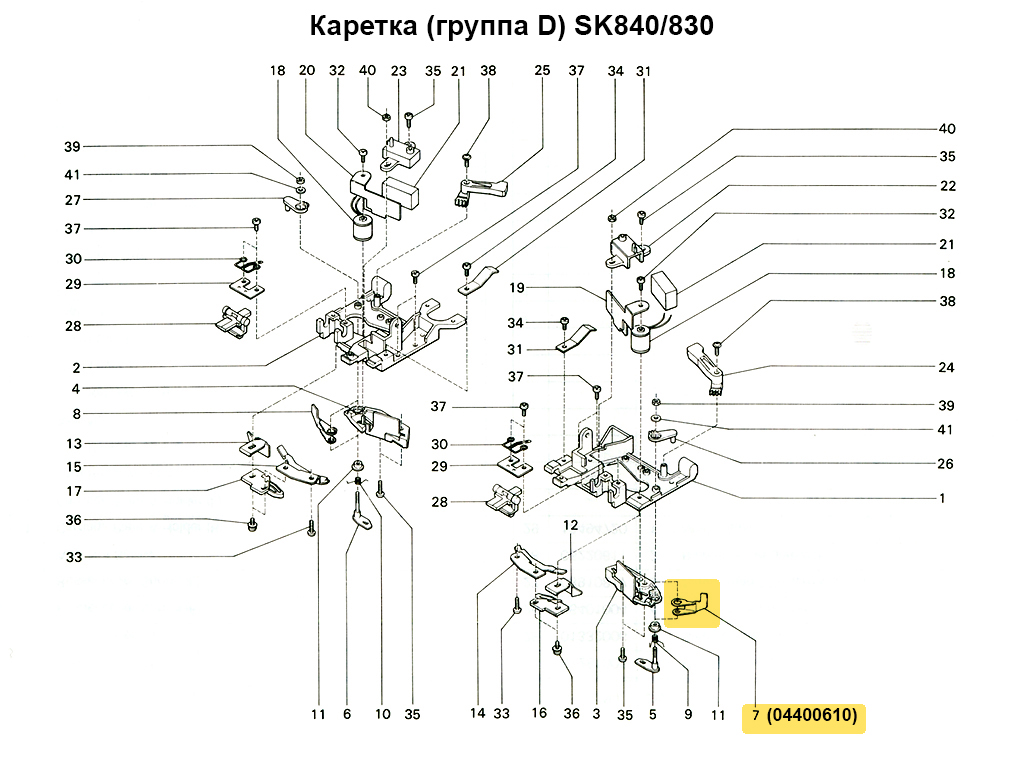 Каретка (группа D) SK840/830

18 20 32 40 23 35 21 38 25 37 34 31

39
41
27
37
30
29
28
2
4
8
13
15
17
36
33

40
35
22
32
21
18
38
24
39
41
26
1

19
34
31
37
37
30
29
28
12

11 6 10 35 14 33 16 36 3 35 5 9 11 7 (04400610)