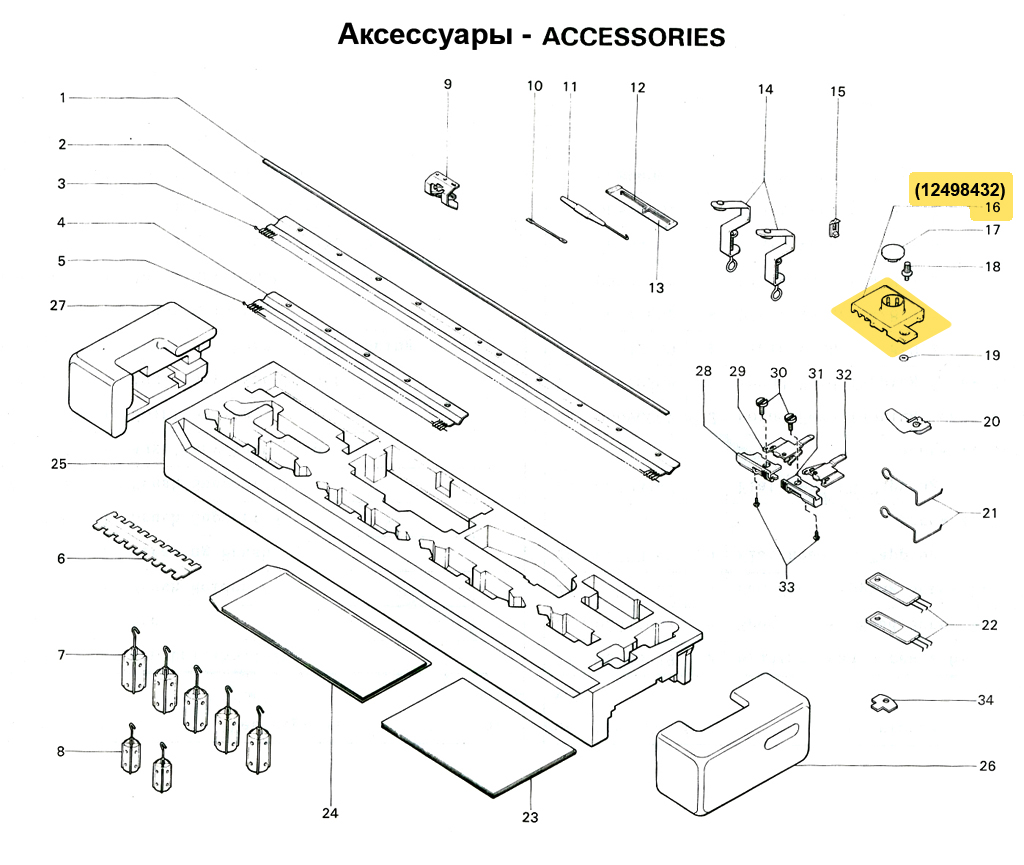 Аксессуары - ACCESSORIES

1
2
3
4
5
27
25
6
7
8
9
10
11
12
13
14
15
(12498432)
16
17
18
19
20
21
22
34
26
28
29
30
31
32
33
24
23