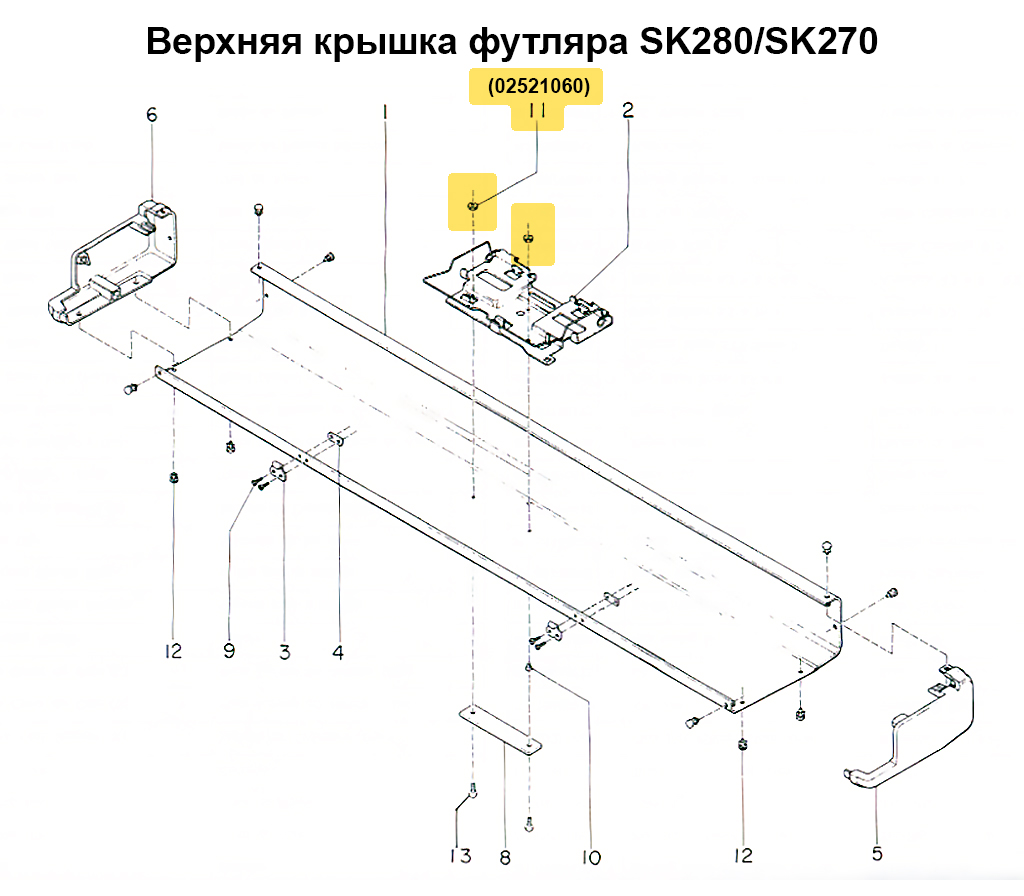 Верхняя крышка футляра SK280/SK270

(02521060)
11

6
1
2

12
9
3
4

13
8
10
12
5