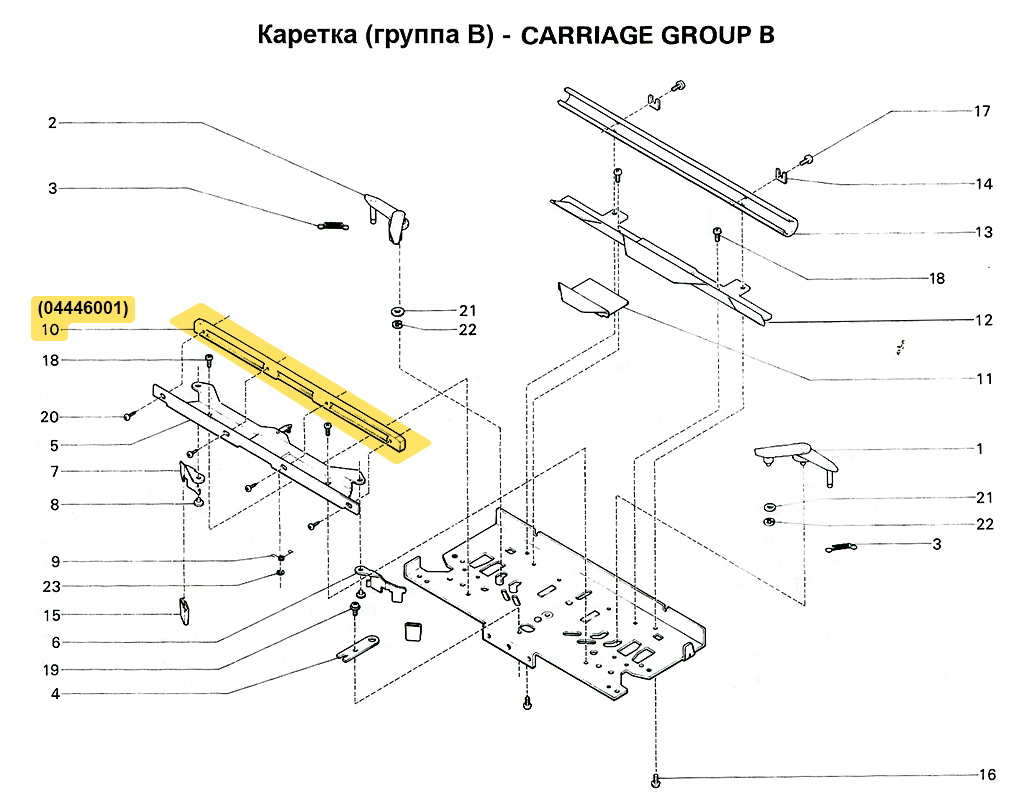 Каретка (группа B) - CARRIAGE GROUP B

2
3
(04446001)
10
18
20
5
7
8
9
23
15
6
19
4
21
22
17
14
13
18
12
11
1
21
22
3
16