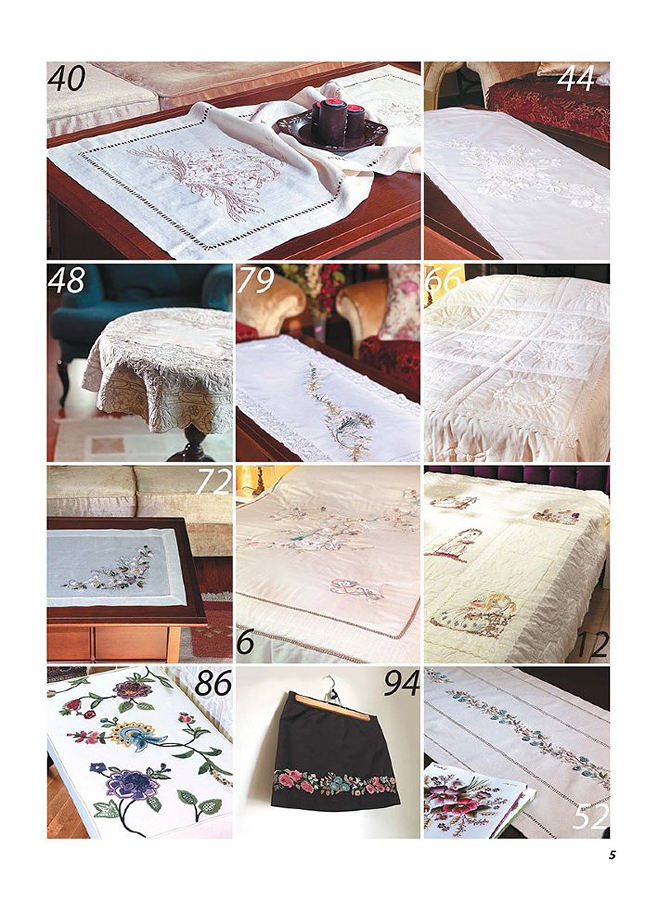 40
44
48
79
66
72
6
12
86
94
52
5