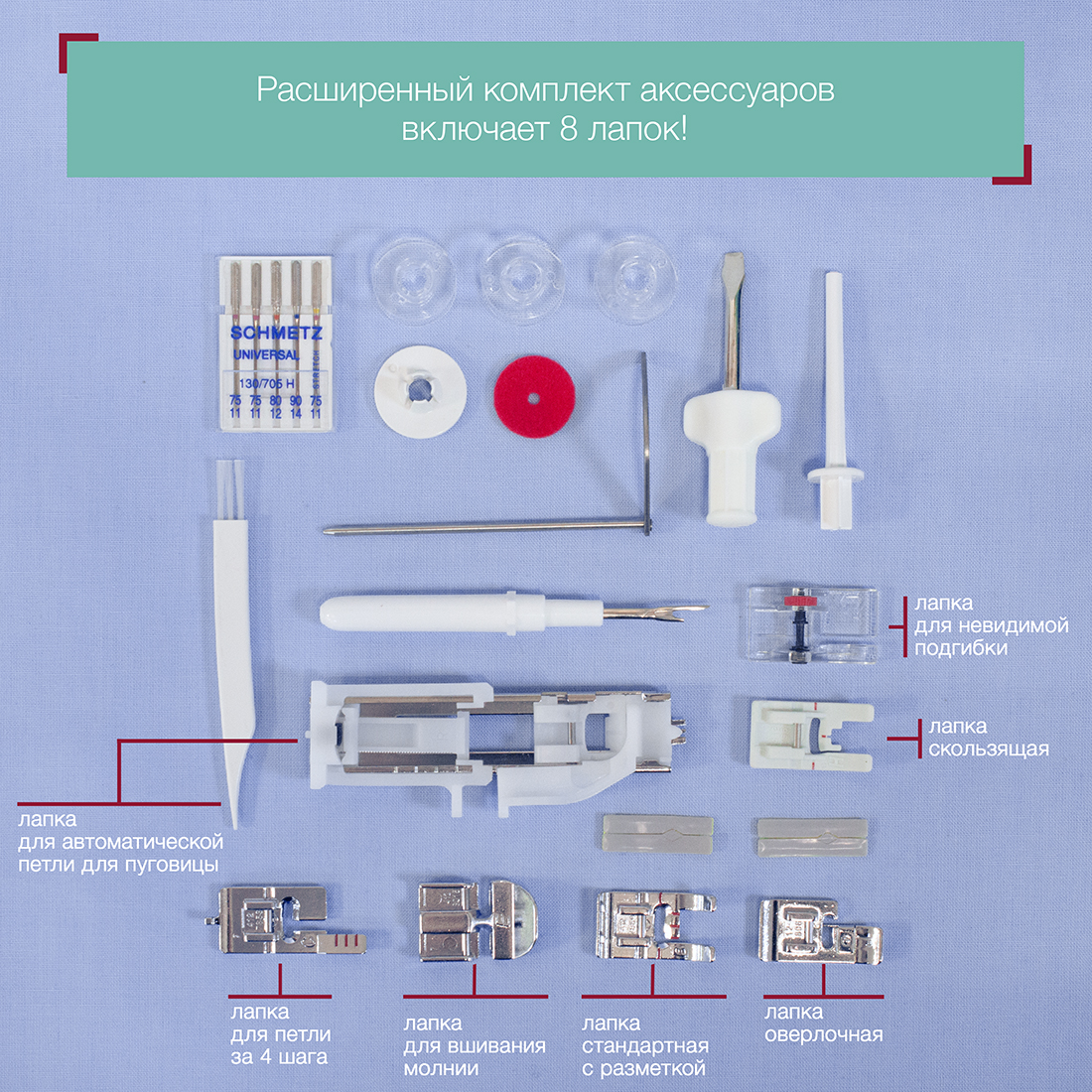 Расширенный комплект аксессуаров включает 8 лапок!

SCHMETZ
UNIVERSAL
130/705 H
STRETCH
75 75 80 90 75
11 11 12 14 11

лапка
для невидимой
подгибки

лапка
скользящая

лапка
для автоматической
петли для пуговицы

лапка
для петли
за 4 шага

лапка
для вшивания
молнии

лапка
стандартная
с разметкой

лапка
оверлочная