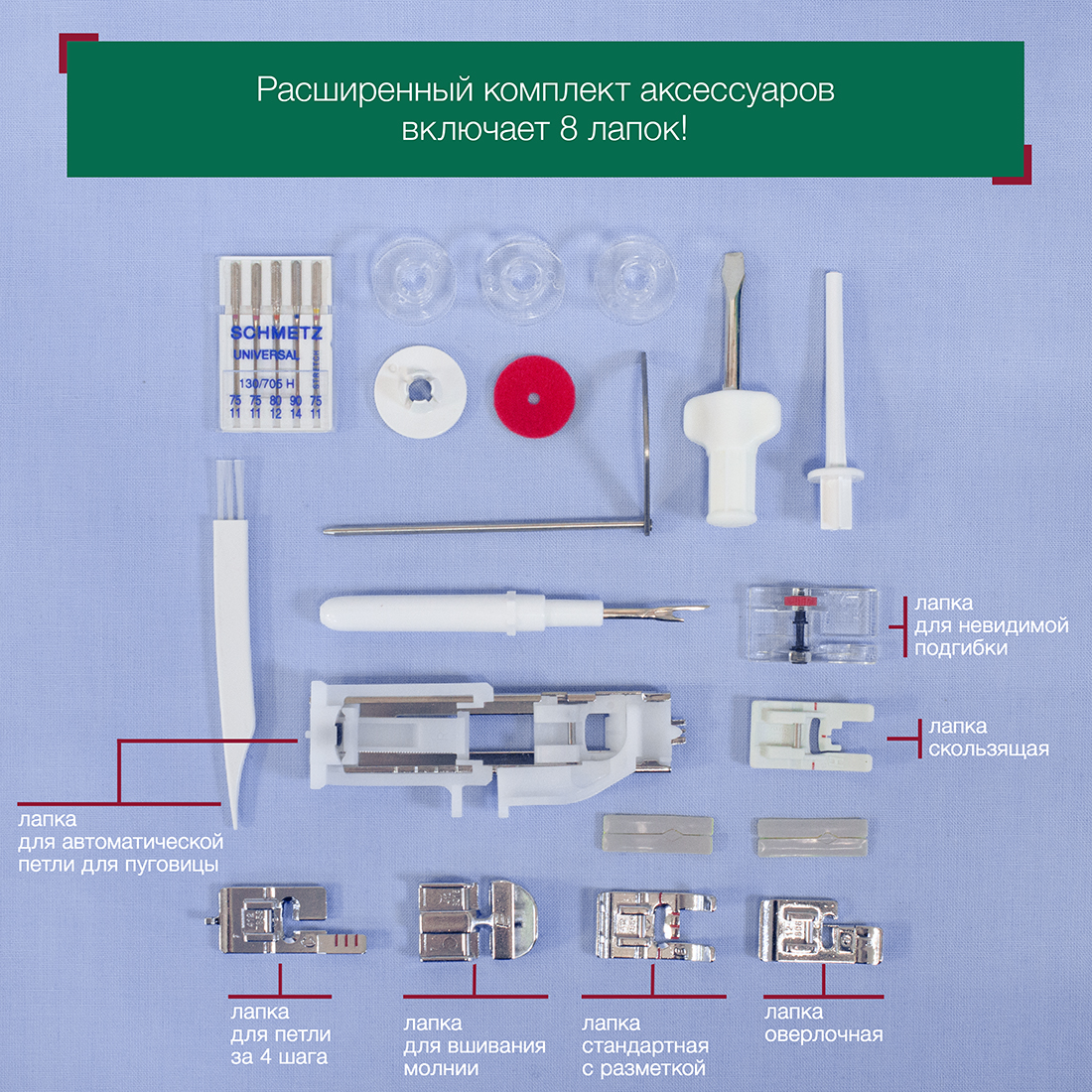 Расширенный комплект аксессуаров включает 8 лапок!

SCHMETZ
UNIVERSAL
130/705 H
STRETCH
75 75 80 90 75
11 11 12 14 11

лапка для невидимой подгибки

лапка скользящая

лапка для автоматической петли для пуговицы

лапка для петли за 4 шага

лапка для вшивания молнии

лапка стандартная с разметкой

лапка оверлочная