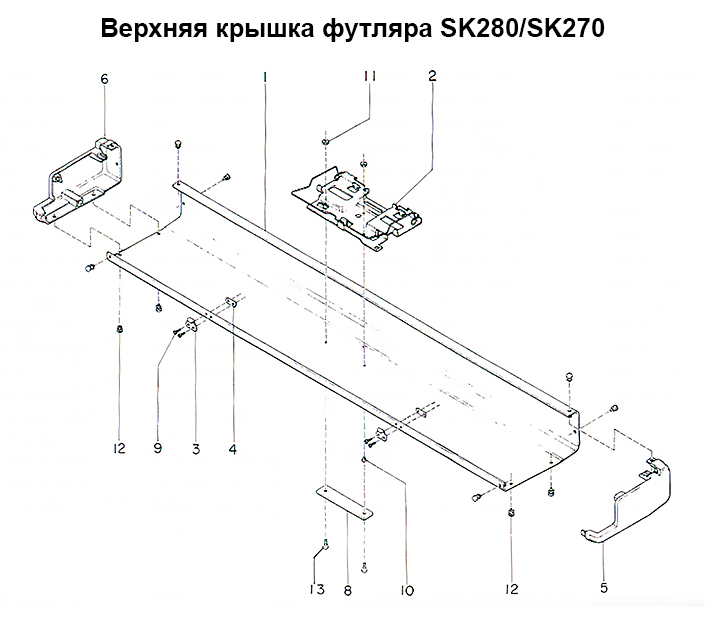 Верхняя крышка футляра SK280/SK270

6
1
11
2
12
9
3
4
13
8
10
12
5