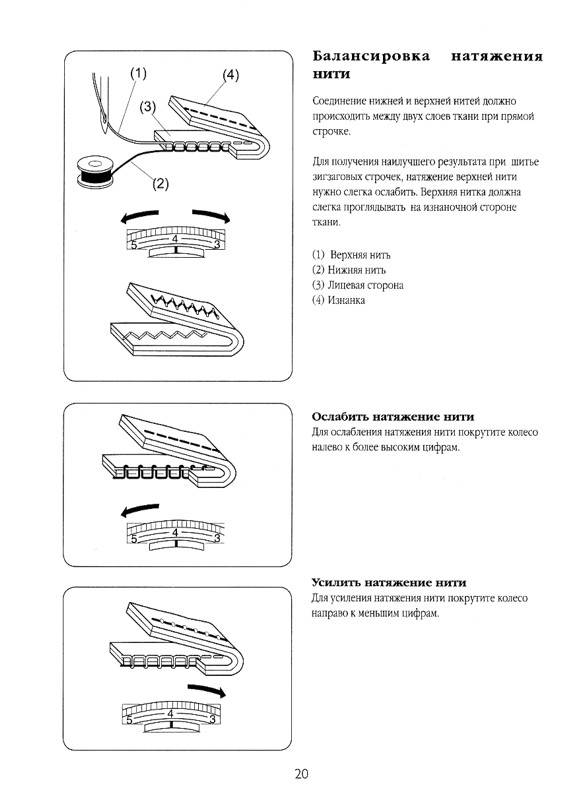 (1)
(4)
(3)
(2)
5
4
3

Балансировка натяжения нити

Соединение нижней и верхней нитей должно происходить между двух слоев ткани при прямой строчке.

Для получения наилучшего результата при шитье зигзаговых строчек, натяжение верхней нити нужно слегка ослабить. Верхняя нитка должна слегка проглядывать на изнаночной стороне ткани.

(1) Верхняя нить
(2) Нижняя нить
(3) Лицевая сторона
(4) Изнанка

5
4
3

Ослабить натяжение нити
Для ослабления натяжения нити покрутите колесо налево к более высоким цифрам.

5
4
3

Усилить натяжение нити
Для усиления натяжения нити покрутите колесо направо к меньшим цифрам.

20