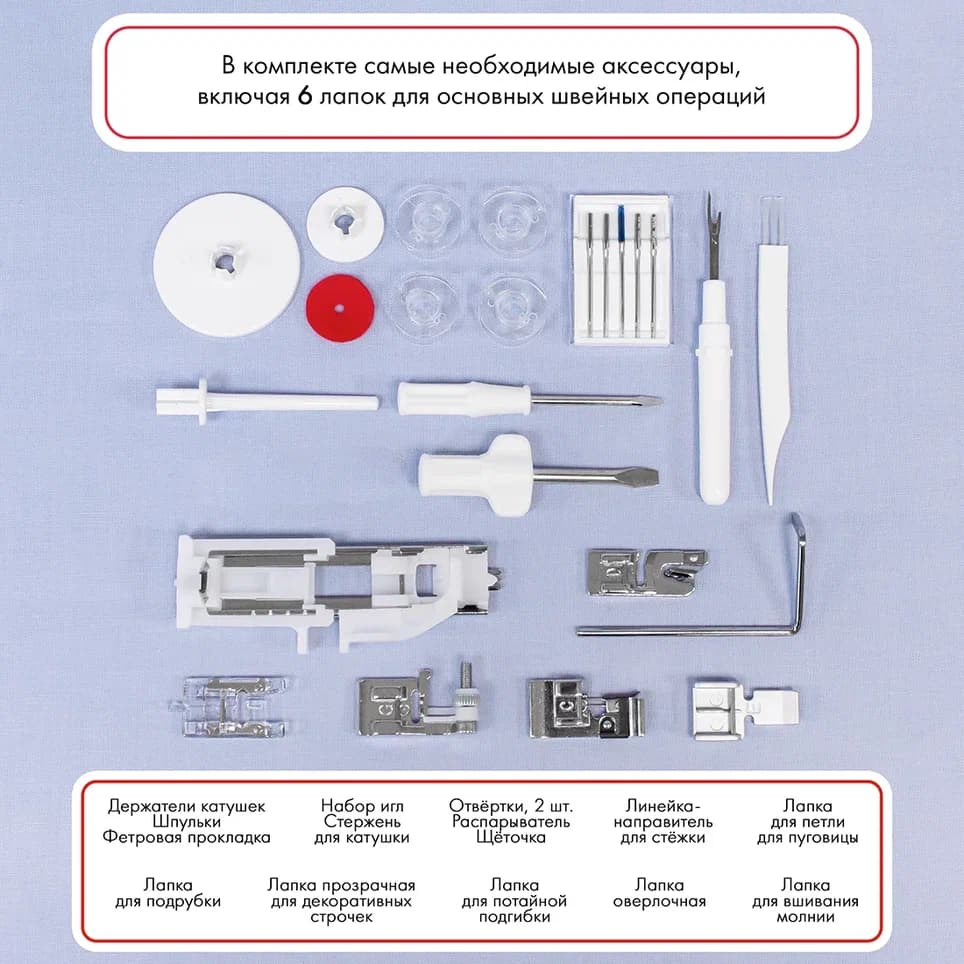 В комплекте самые необходимые аксессуары, включая 6 лапок для основных швейных операций

Держатели катушек
Шпульки
Фетровая прокладка

Набор игл
Стержень для катушки

Отвёртки, 2 шт.
Распарыватель
Щёточка

Линейка-направитель для стёжки

Лапка для петли для пуговицы

Лапка для подрубки

Лапка прозрачная для декоративных строчек

Лапка для потайной подгибки

Лапка оверлочная

Лапка для вшивания молнии