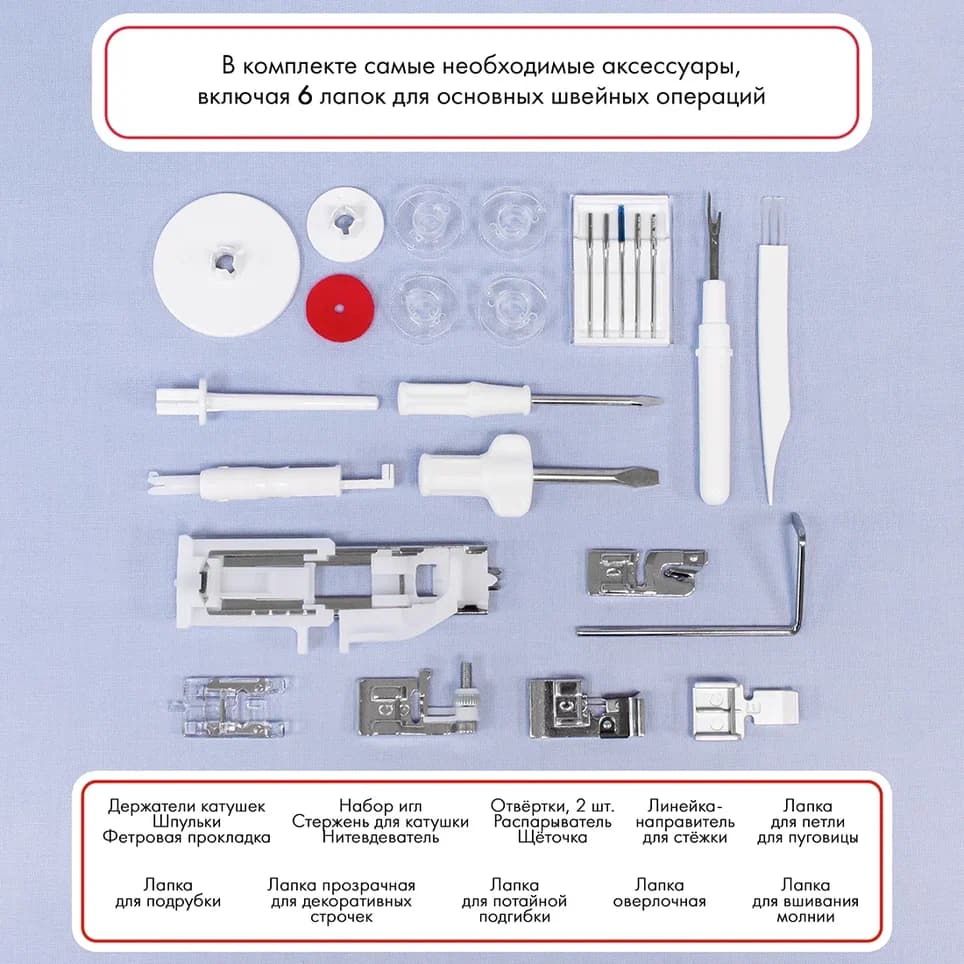 В комплекте самые необходимые аксессуары, включая 6 лапок для основных швейных операций

Держатели катушек
Шпульки
Фетровая прокладка

Набор игл
Стержень для катушки
Нитевдеватель

Отвёртки, 2 шт.
Распарыватель
Щёточка

Линейка-направитель для стёжки

Лапка для петли для пуговицы

Лапка для подрубки

Лапка прозрачная для декоративных строчек

Лапка для потайной подгибки

Лапка оверлочная

Лапка для вшивания молнии