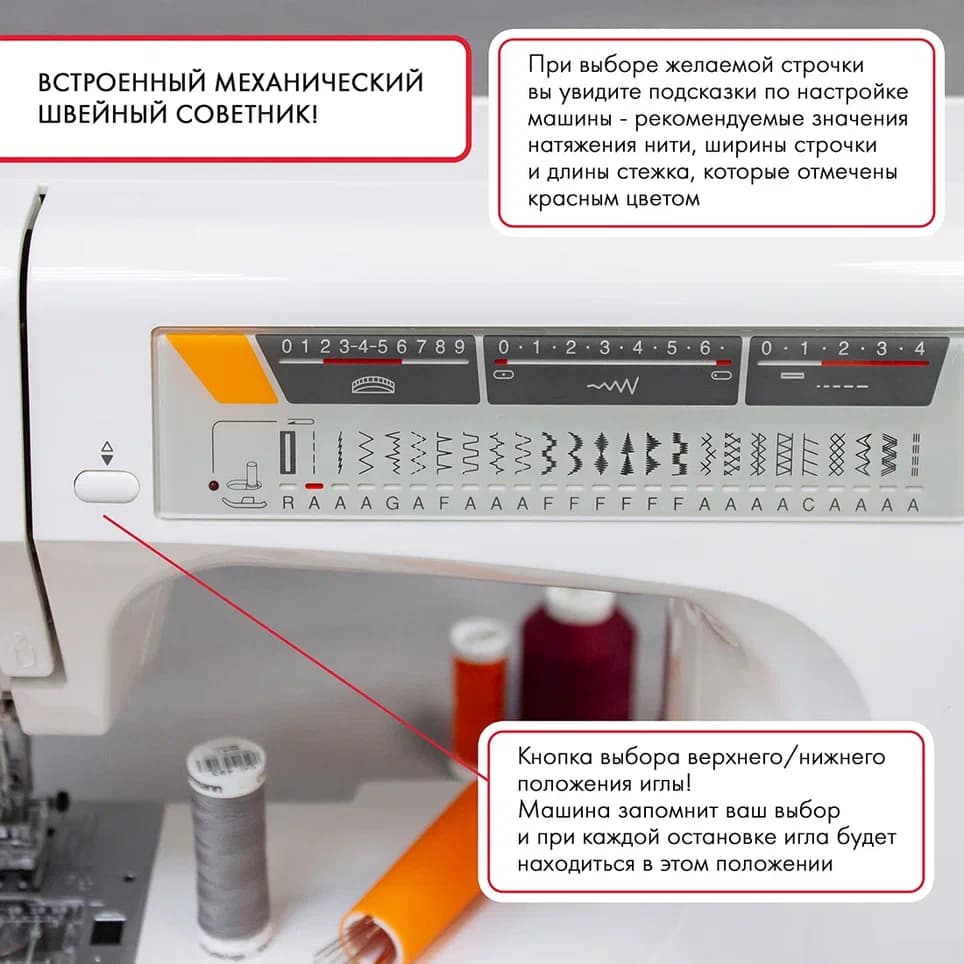 ВСТРОЕННЫЙ МЕХАНИЧЕСКИЙ ШВЕЙНЫЙ СОВЕТНИК!

При выборе желаемой строчки вы увидите подсказки по настройке машины - рекомендуемые значения натяжения нити, ширины строчки и длины стежка, которые отмечены красным цветом

0 1 2 3-4-5 6 7 8 9

0 · 1 · 2 · 3 · 4 · 5 · 6 ·

0 · 1 · 2 · 3 · 4

R A A A G A F A A A F F F F F F A A A A C A A A A

Кнопка выбора верхнего/нижнего положения иглы!
Машина запомнит ваш выбор и при каждой остановке игла будет находиться в этом положении