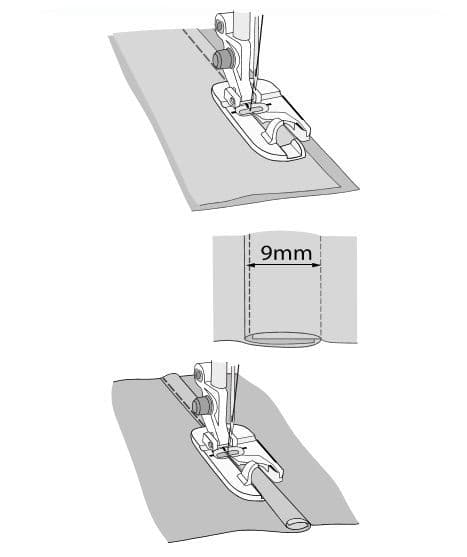 9mm