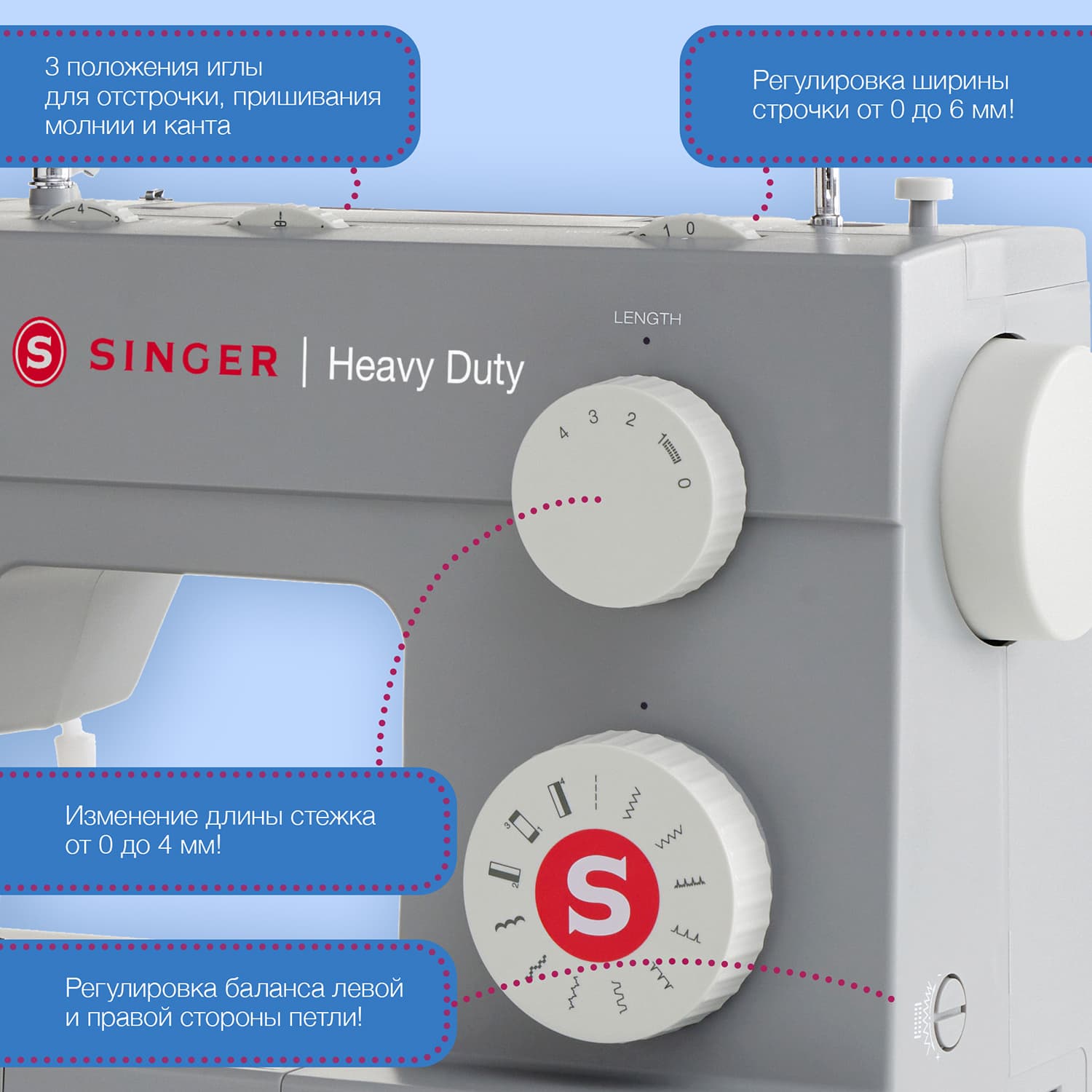 3 положения иглы для отстрочки, пришивания молнии и канта

Регулировка ширины строчки от 0 до 6 мм!

4

1 0

S SINGER | Heavy Duty

LENGTH

4 3 2 1 0

Изменение длины стежка от 0 до 4 мм!

S

Регулировка баланса левой и правой стороны петли!