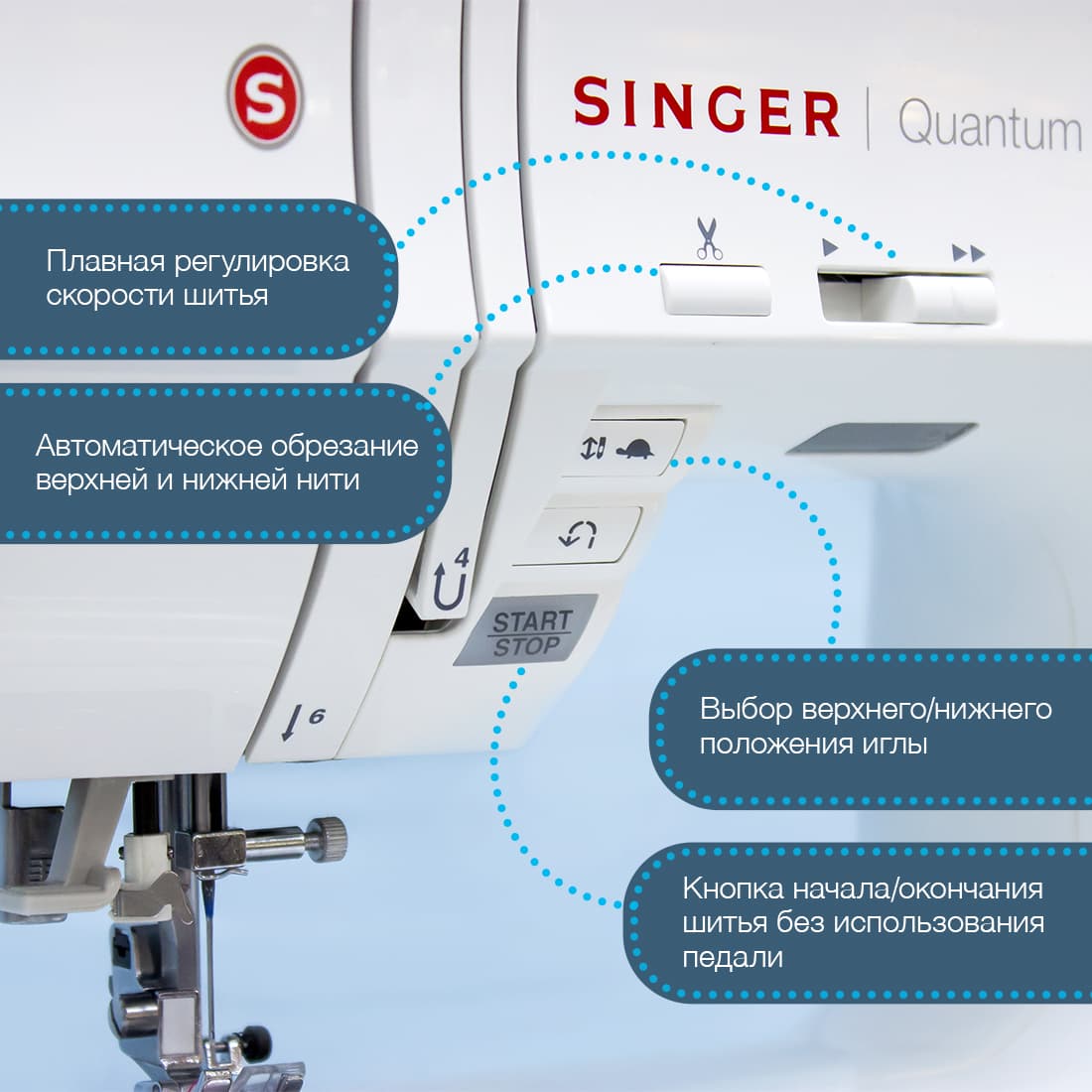 S

SINGER | Quantum

Плавная регулировка скорости шитья

Автоматическое обрезание верхней и нижней нити

4

START STOP

6

Выбор верхнего/нижнего положения иглы

Кнопка начала/окончания шитья без использования педали