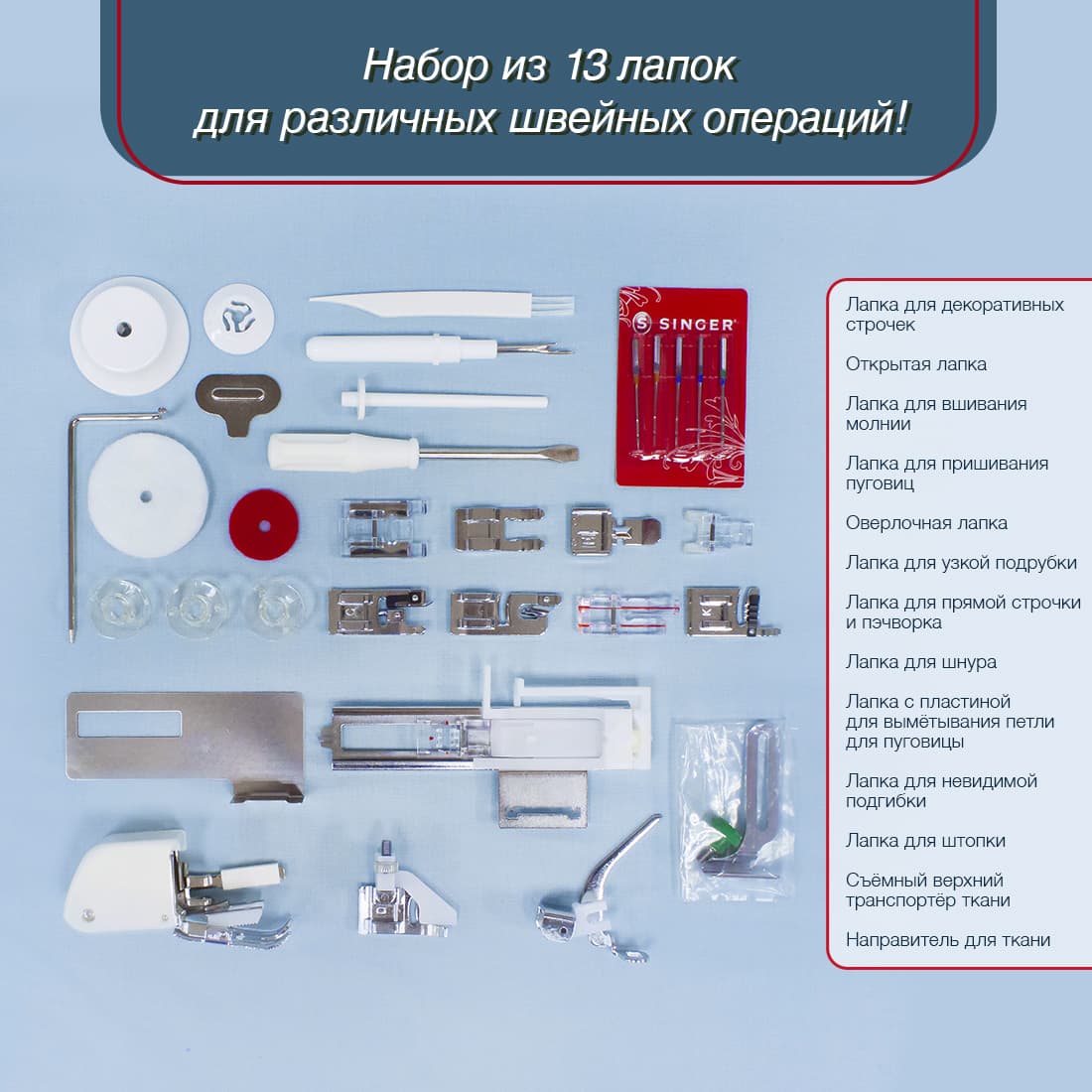 Набор из 13 лапок для различных швейных операций!

SINGER

Лапка для декоративных строчек

Открытая лапка

Лапка для вшивания молнии

Лапка для пришивания пуговиц

Оверлочная лапка

Лапка для узкой подрубки

Лапка для прямой строчки и пэчворка

Лапка для шнура

Лапка с пластиной для вымётывания петли для пуговицы

Лапка для невидимой подгибки

Лапка для штопки

Съёмный верхний транспортёр ткани

Направитель для ткани