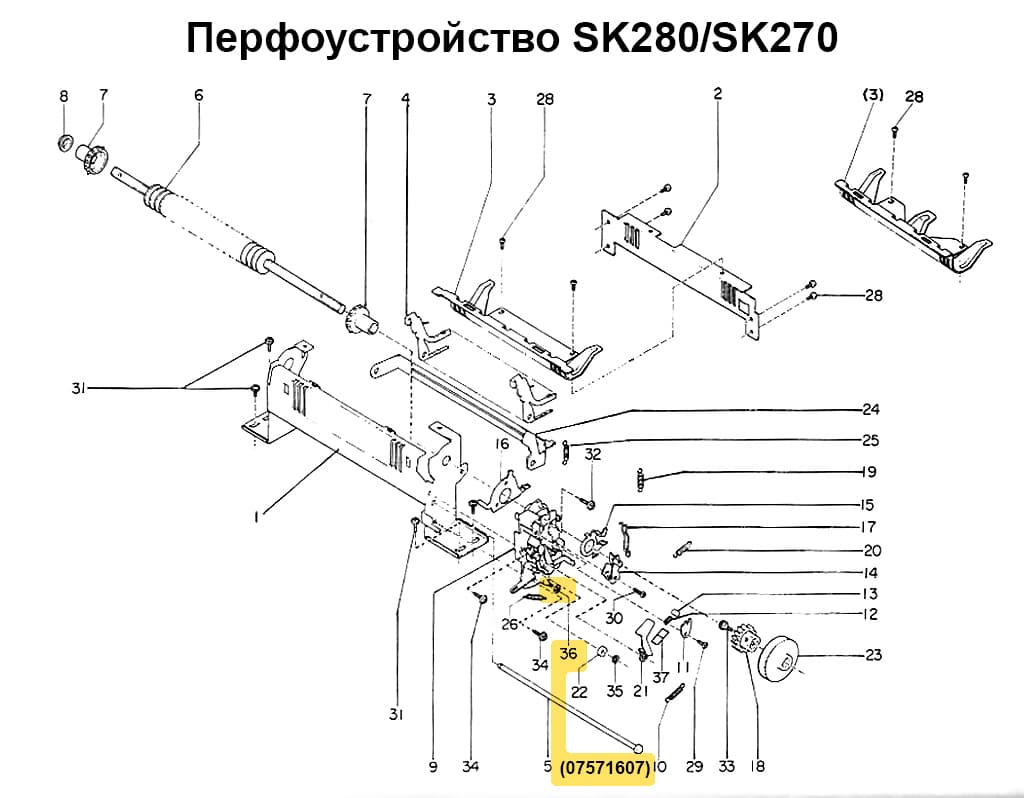 Перфоустройство SK280/SK270

8 7 6 7 4 3 28 2 (3) 28

28

31

24

25

16

32

19

1

15

17

20

14

13

12

26

30

34

36

22

35

21

37

11

23

31

9

34

5

(07571607)

10

29

33

18