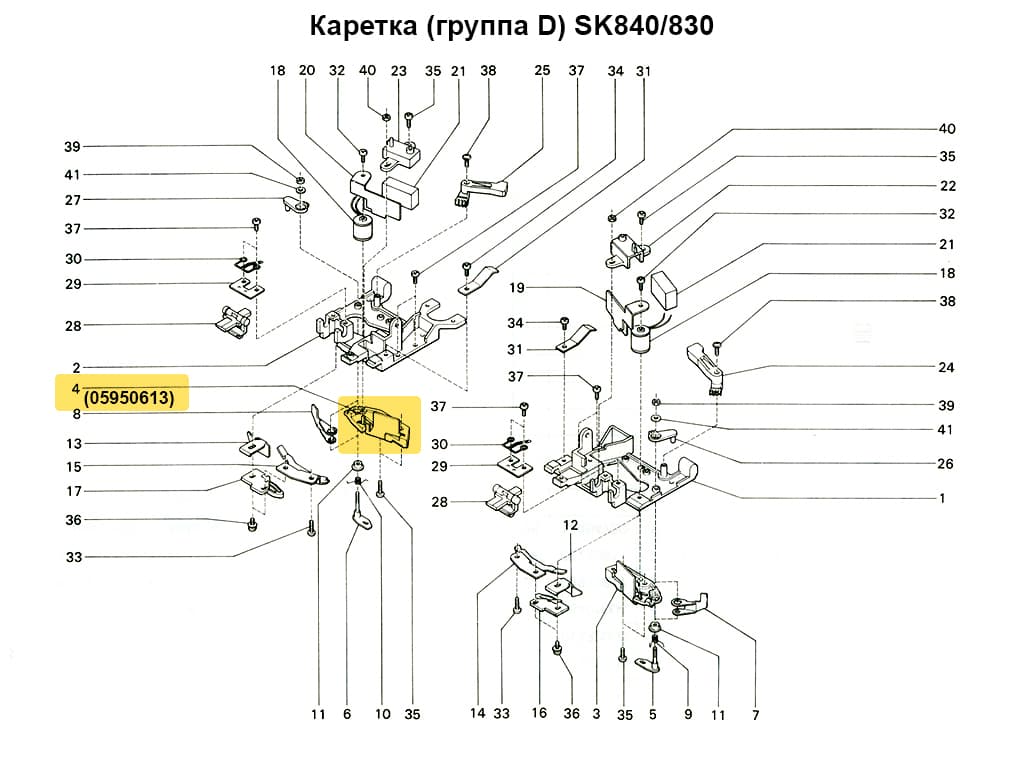 Каретка (группа D) SK840/830

18 20 32 40 23 35 21 38 25 37 34 31

39
41
27
37
30
29
28
2
4
(05950613)
8
13
15
17
36
33

40
35
22
32
21
18
38
24
39
41
26
1

19
34
31
37
37
30
29
28
12

11 6 10 35 14 33 16 36 3 35 5 9 11 7