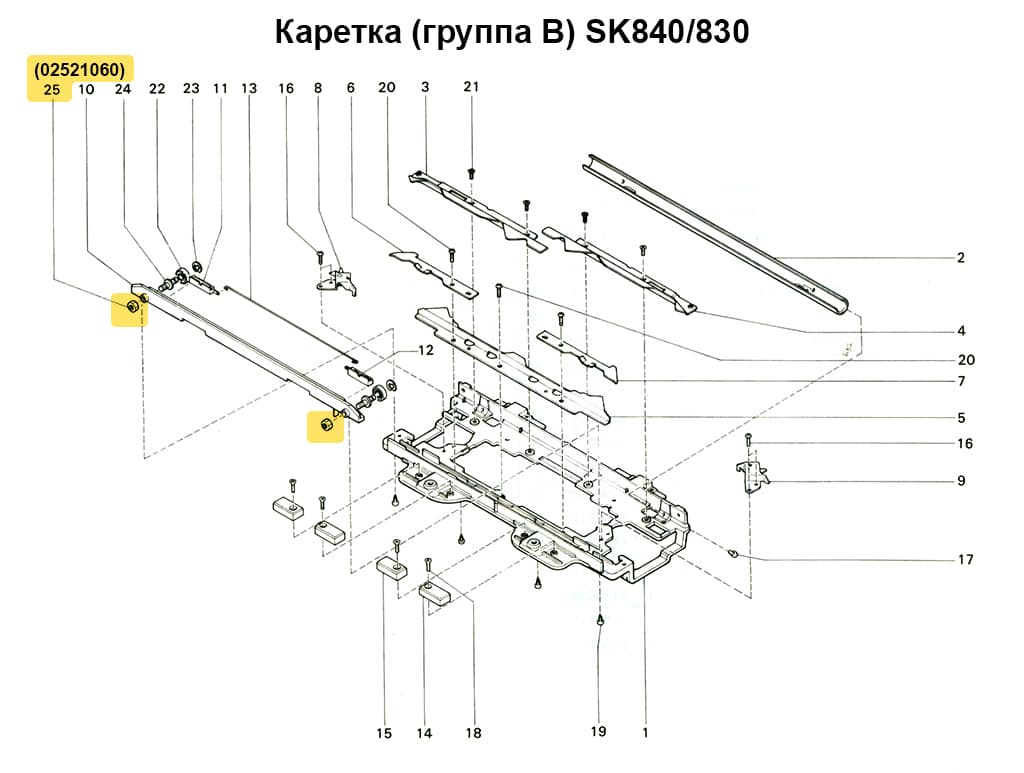 Каретка (группа B) SK840/830

(02521060)
25 10 24 22 23 11 13 16 8 6 20 3 21

2
4
20
7
5
16
9
17
12

15 14 18 19 1