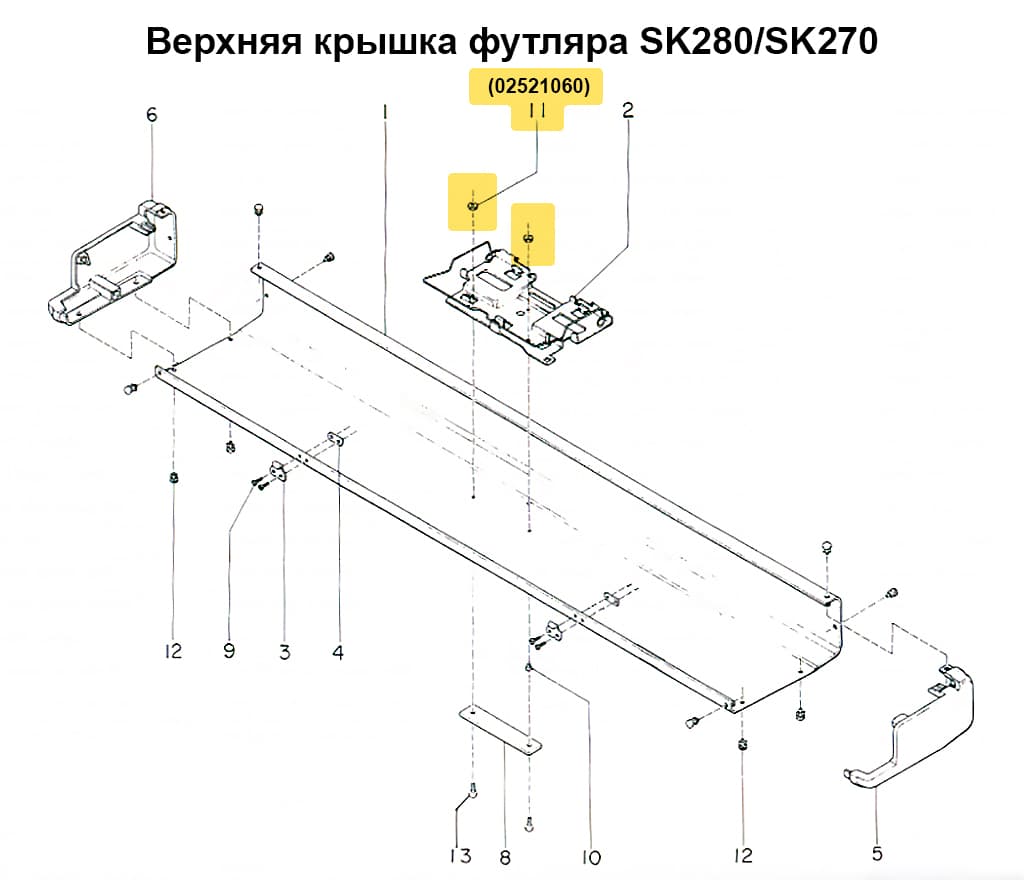 Верхняя крышка футляра SK280/SK270

(02521060)
11

6
1
2

12
9
3
4
13
8
10
12
5