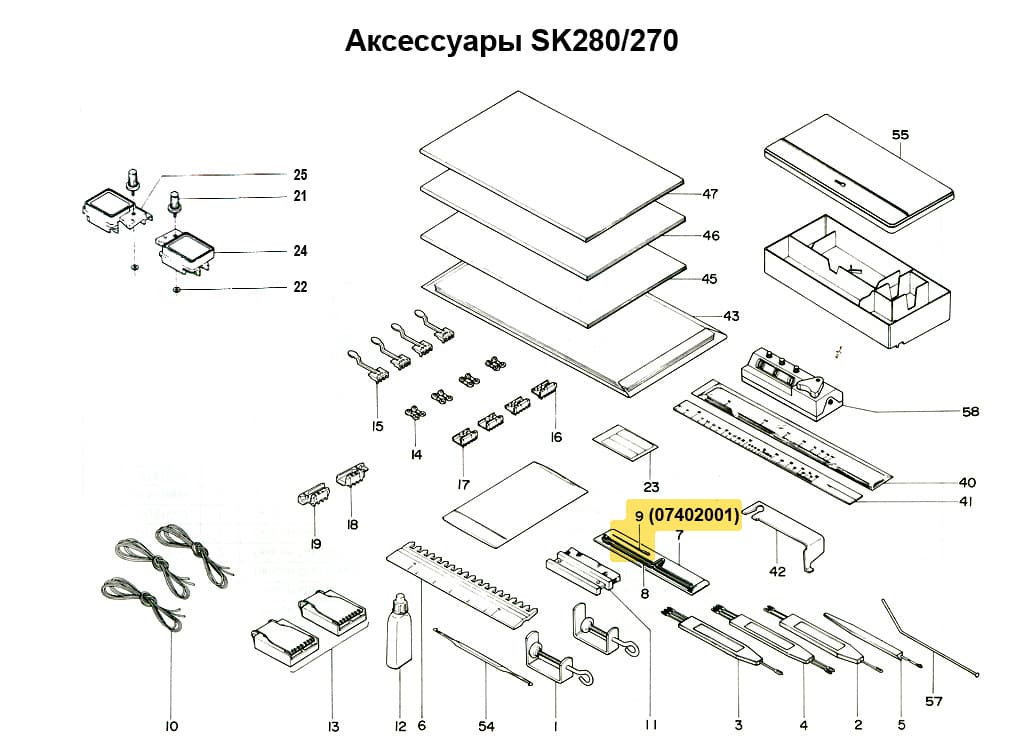 Аксессуары SK280/270

25
21
24
22
47
46
45
43
55
58
40
41
15
14
16
17
23
19
18
9 (07402001)
7
8
42
10
13
12
6
54
1
11
3
4
2
5
57