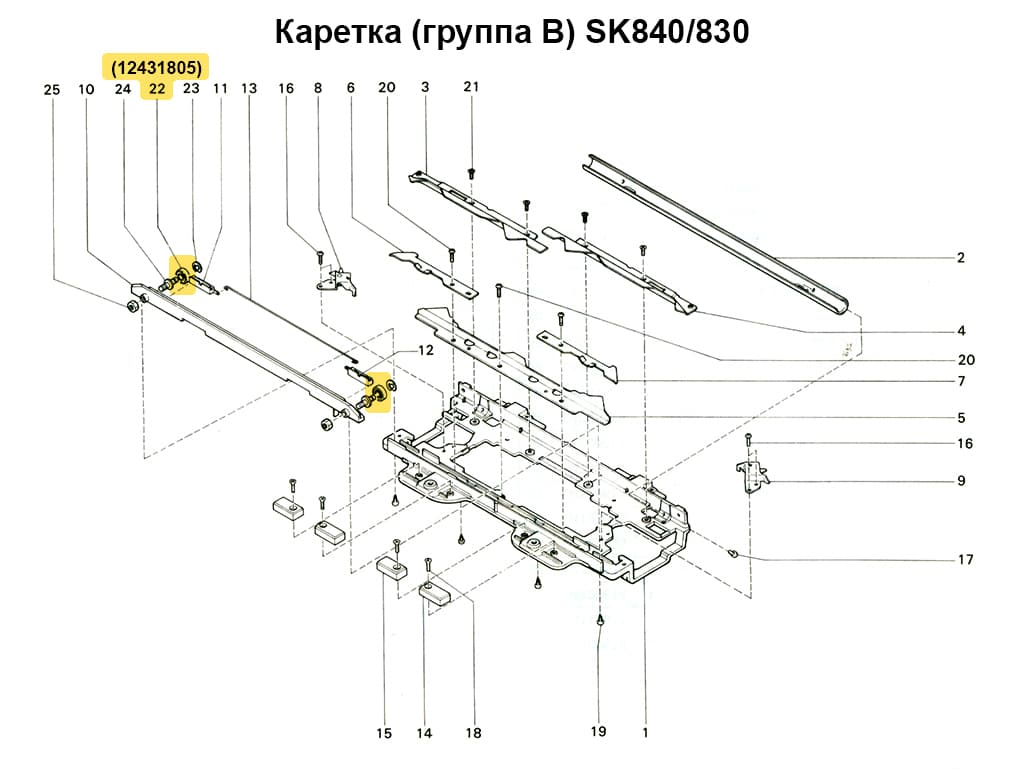 Каретка (группа B) SK840/830

(12431805)

25 10 24 22 23 11 13 16 8 6 20 3 21

2

4

20

7

5

16

9

17

12

15 14 18 19 1