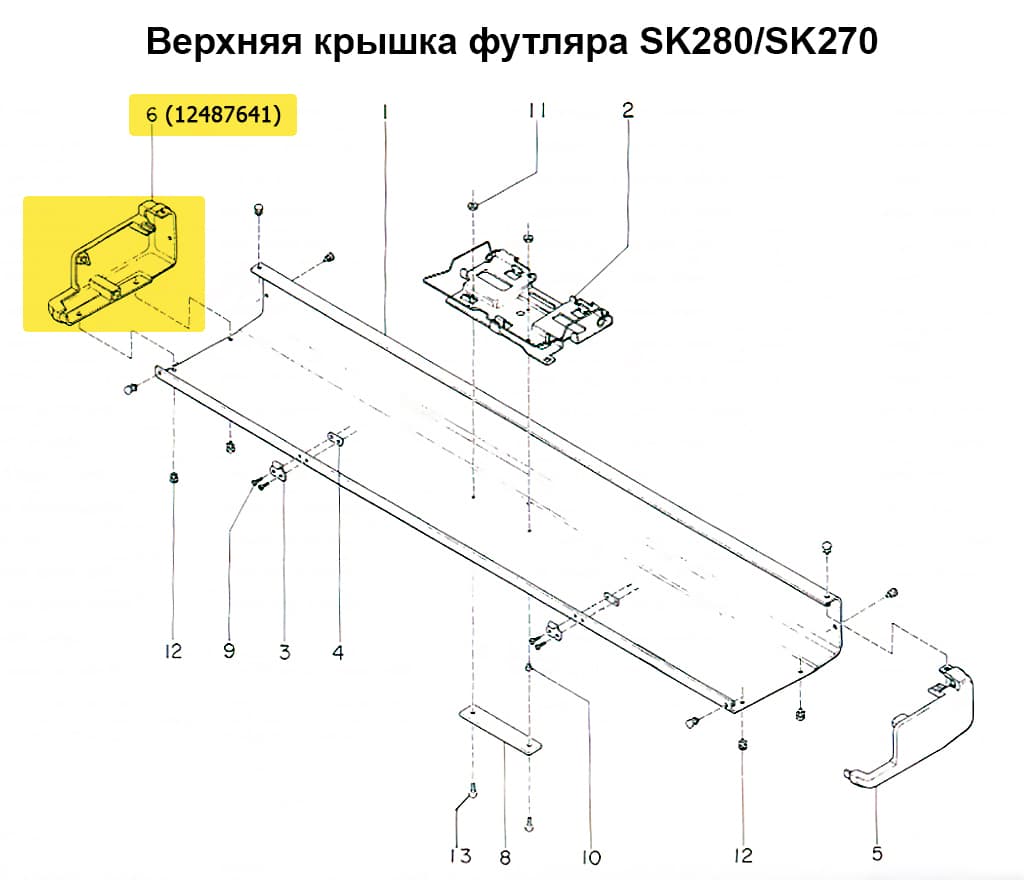 Верхняя крышка футляра SK280/SK270

6 (12487641)

1

11

2

12

9

3

4

13

8

10

12

5