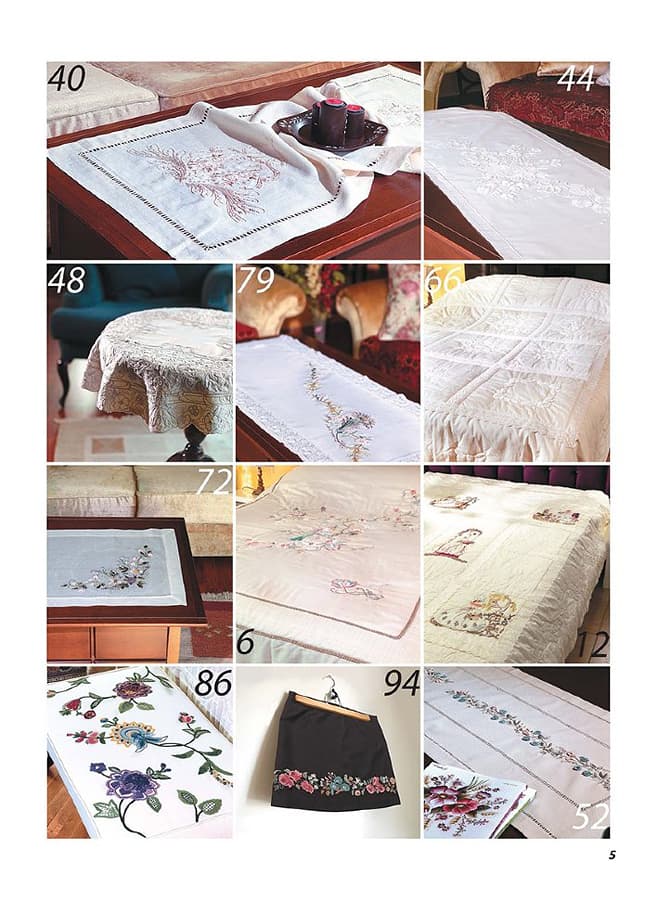 40

44

48

79

66

72

6

12

86

94

52

5