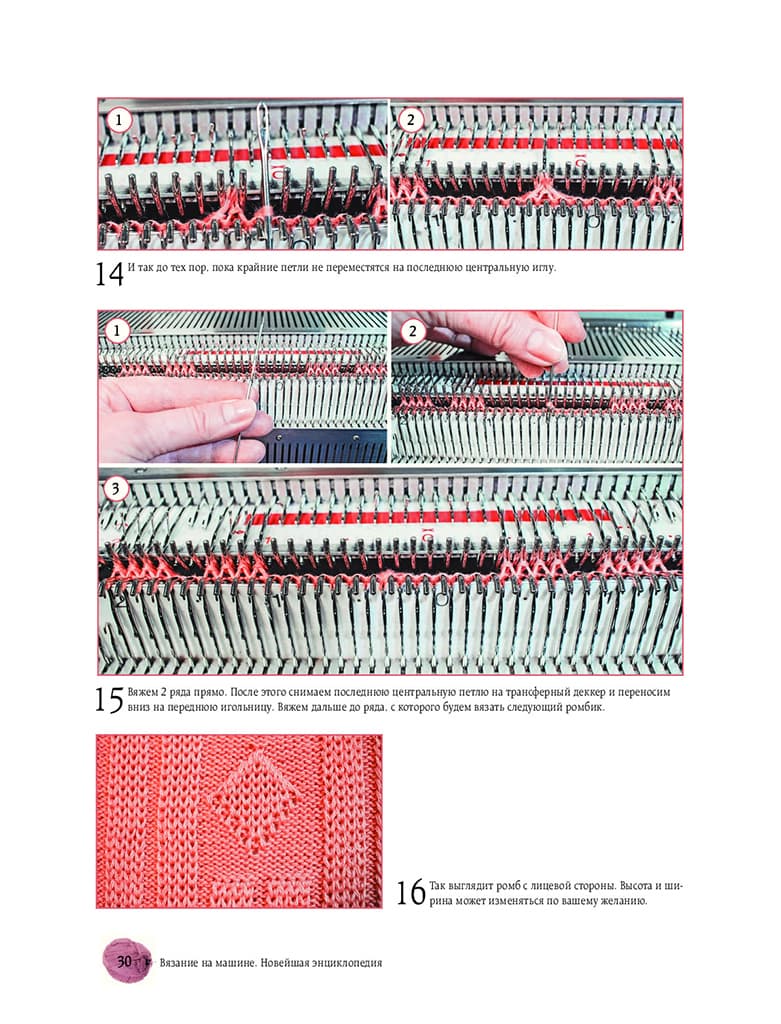 1

2

14 И так до тех пор, пока крайние петли не переместятся на последнюю центральную иглу.

1

2

3

15 Вяжем 2 ряда прямо. После этого снимаем последнюю центральную петлю на трансферный деккер и переносим вниз на переднюю игольницу. Вяжем дальше до ряда, с которого будем вязать следующий ромбик.

16 Так выглядит ромб с лицевой стороны. Высота и ширина может изменяться по вашему желанию.

30 Вязание на машине. Новейшая энциклопедия