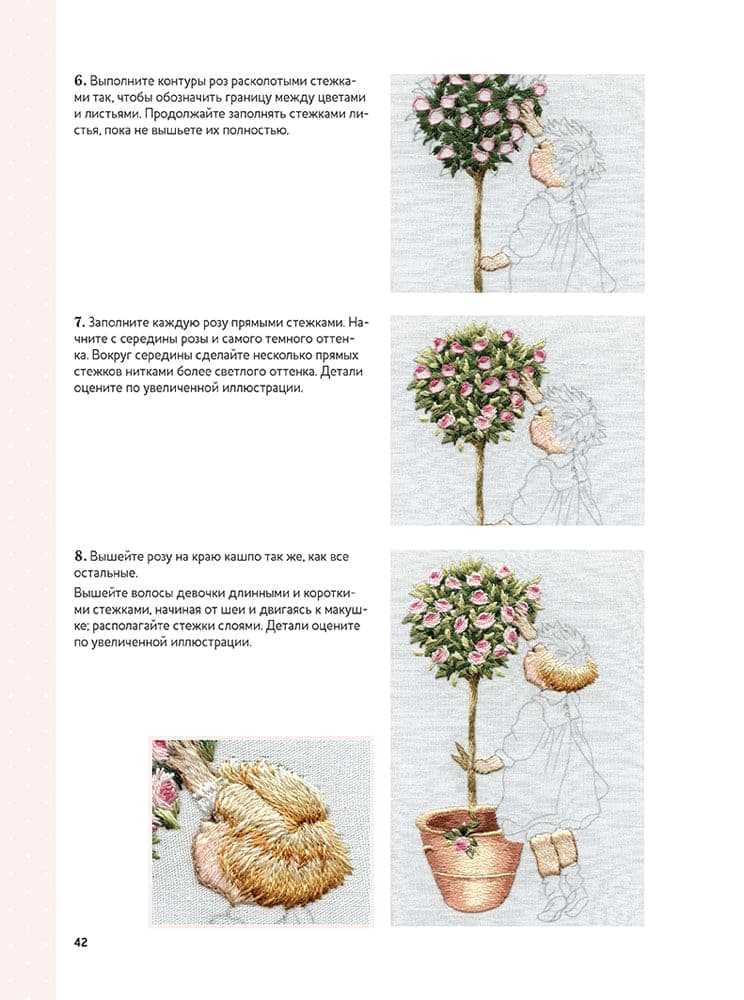 6. Выполните контуры роз расколотыми стежками так, чтобы обозначить границу между цветами и листьями. Продолжайте заполнять стежками листья, пока не вышьете их полностью.

7. Заполните каждую розу прямыми стежками. Начните с середины розы и самого темного оттенка. Вокруг середины сделайте несколько прямых стежков нитками более светлого оттенка. Детали оцените по увеличенной иллюстрации.

8. Вышейте розу на краю кашпо так же, как все остальные.

Вышейте волосы девочки длинными и короткими стежками, начиная от шеи и двигаясь к макушке; располагайте стежки слоями. Детали оцените по увеличенной иллюстрации.

42