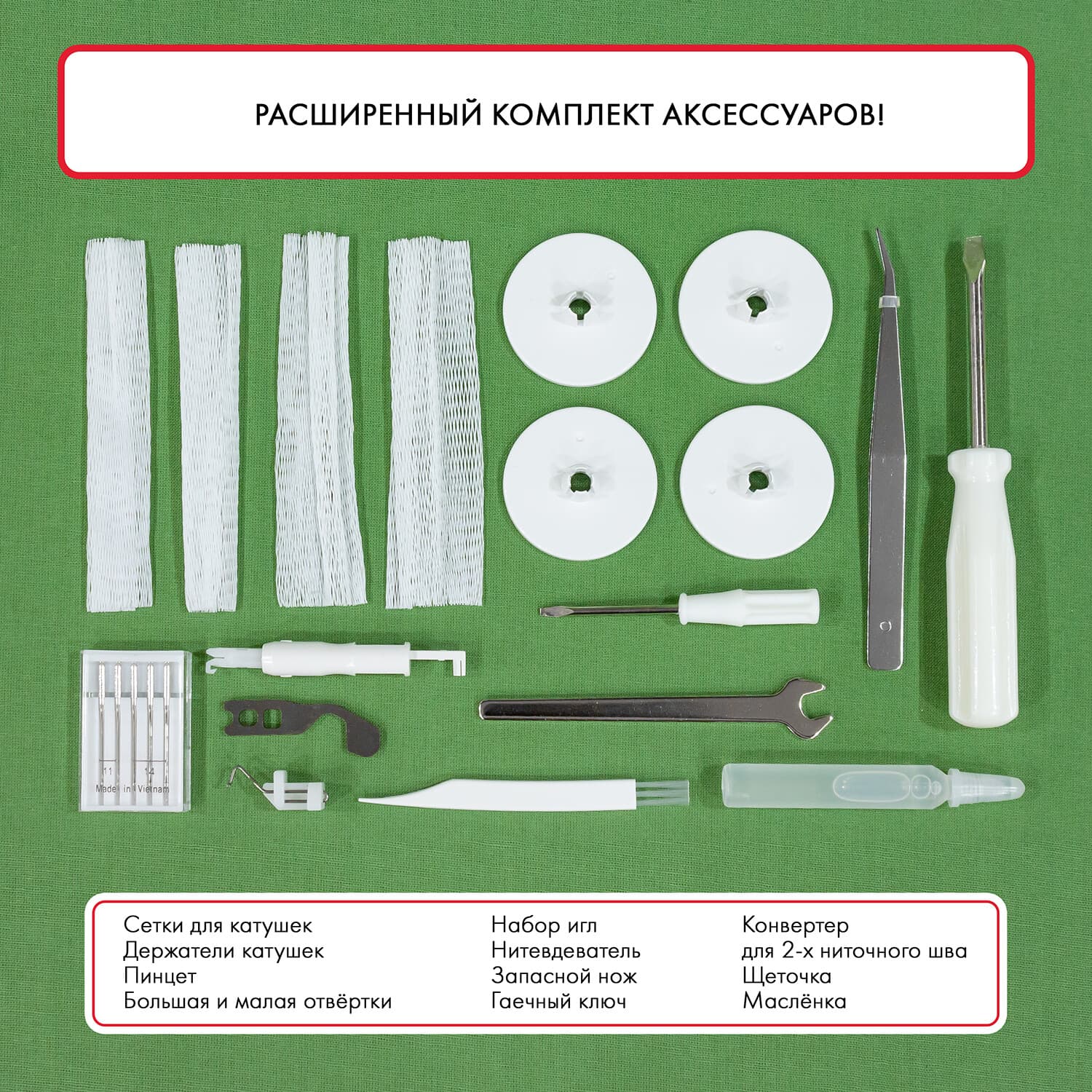 РАСШИРЕННЫЙ КОМПЛЕКТ АКСЕССУАРОВ!

11 14
Made in Vietnam

Сетки для катушек
Держатели катушек
Пинцет
Большая и малая отвёртки

Набор игл
Нитевдеватель
Запасной нож
Гаечный ключ

Конвертер
для 2-х ниточного шва
Щеточка
Маслёнка