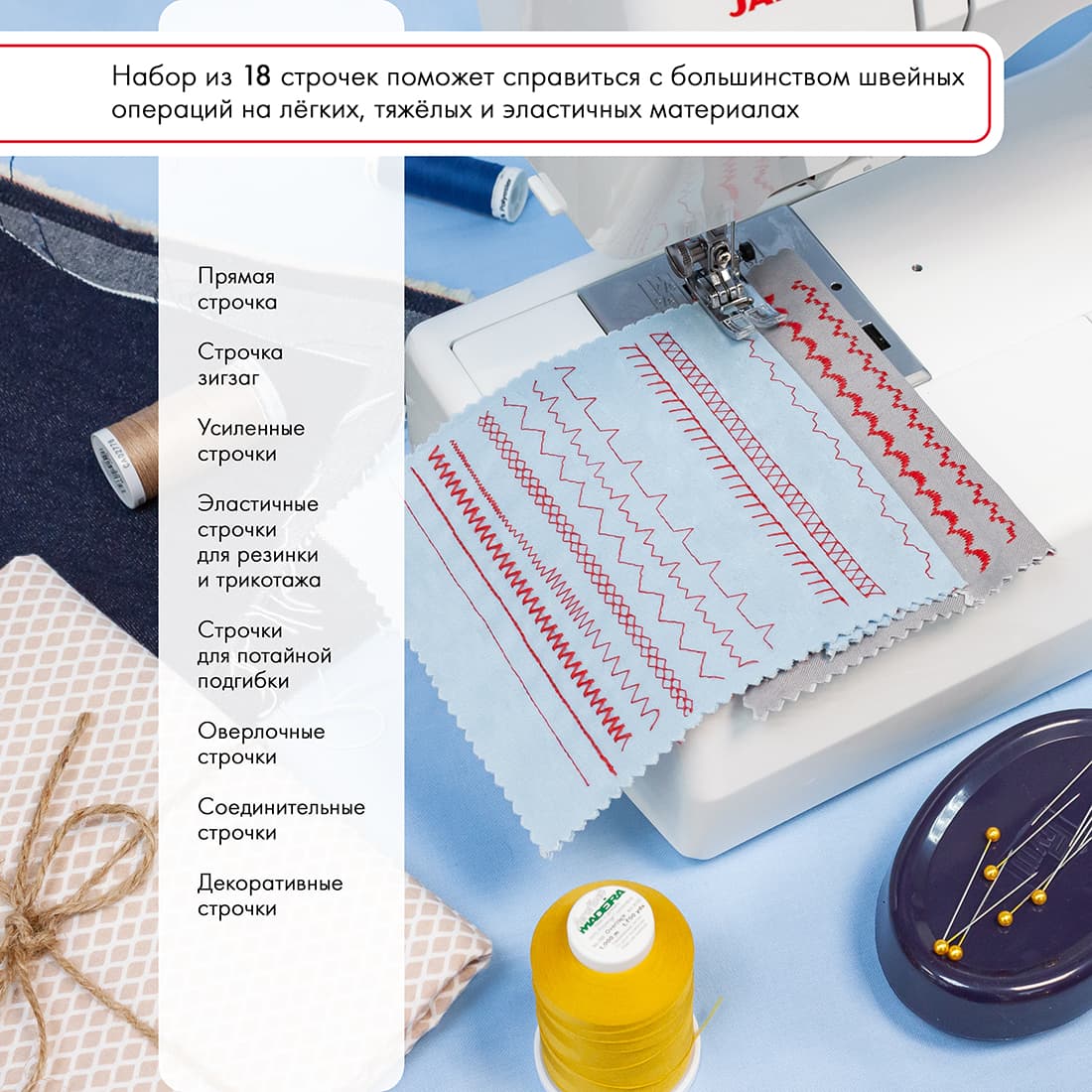 Набор из 18 строчек поможет справиться с большинством швейных операций на лёгких, тяжёлых и эластичных материалах

Прямая строчка

Строчка зигзаг

Усиленные строчки

Эластичные строчки для резинки и трикотажа

Строчки для потайной подгибки

Оверлочные строчки

Соединительные строчки

Декоративные строчки

MADEIRA