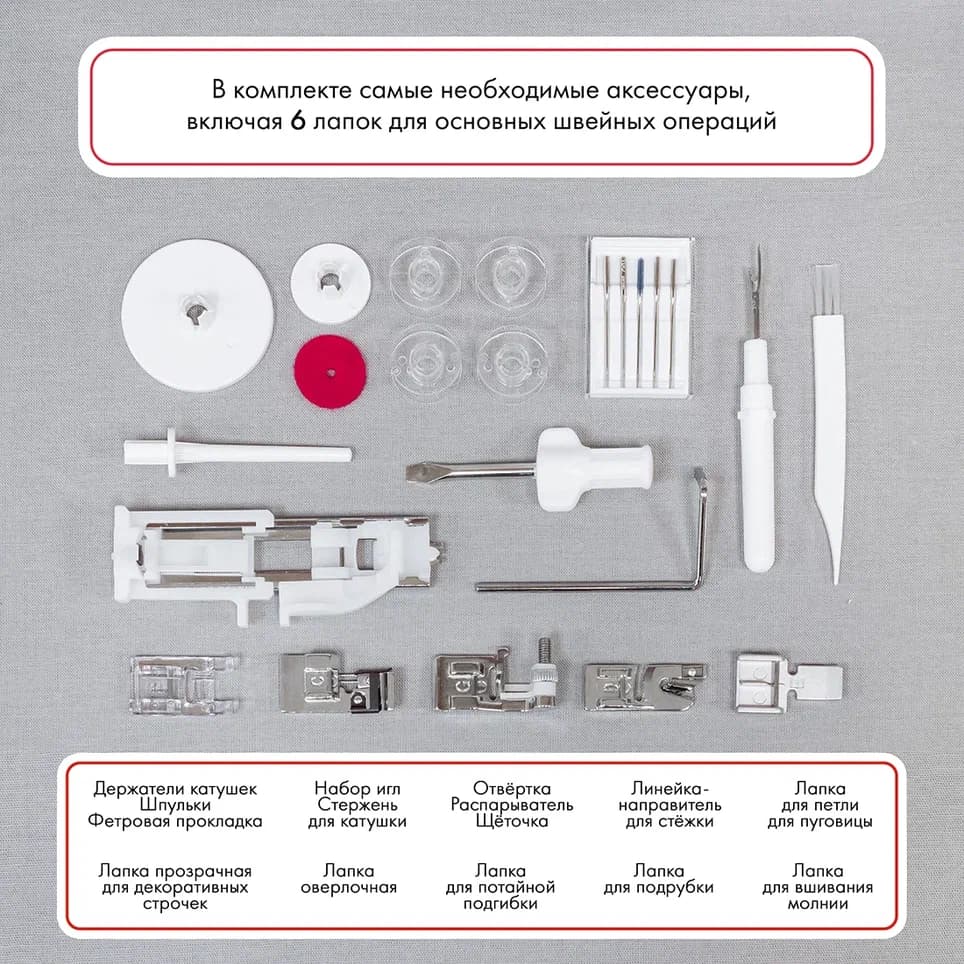 В комплекте самые необходимые аксессуары, включая 6 лапок для основных швейных операций

Держатели катушек
Шпульки
Фетровая прокладка

Набор игл
Стержень для катушки

Отвёртка
Распарыватель
Щёточка

Линейка-направитель для стёжки

Лапка для петли для пуговицы

Лапка прозрачная для декоративных строчек

Лапка оверлочная

Лапка для потайной подгибки

Лапка для подрубки

Лапка для вшивания молнии