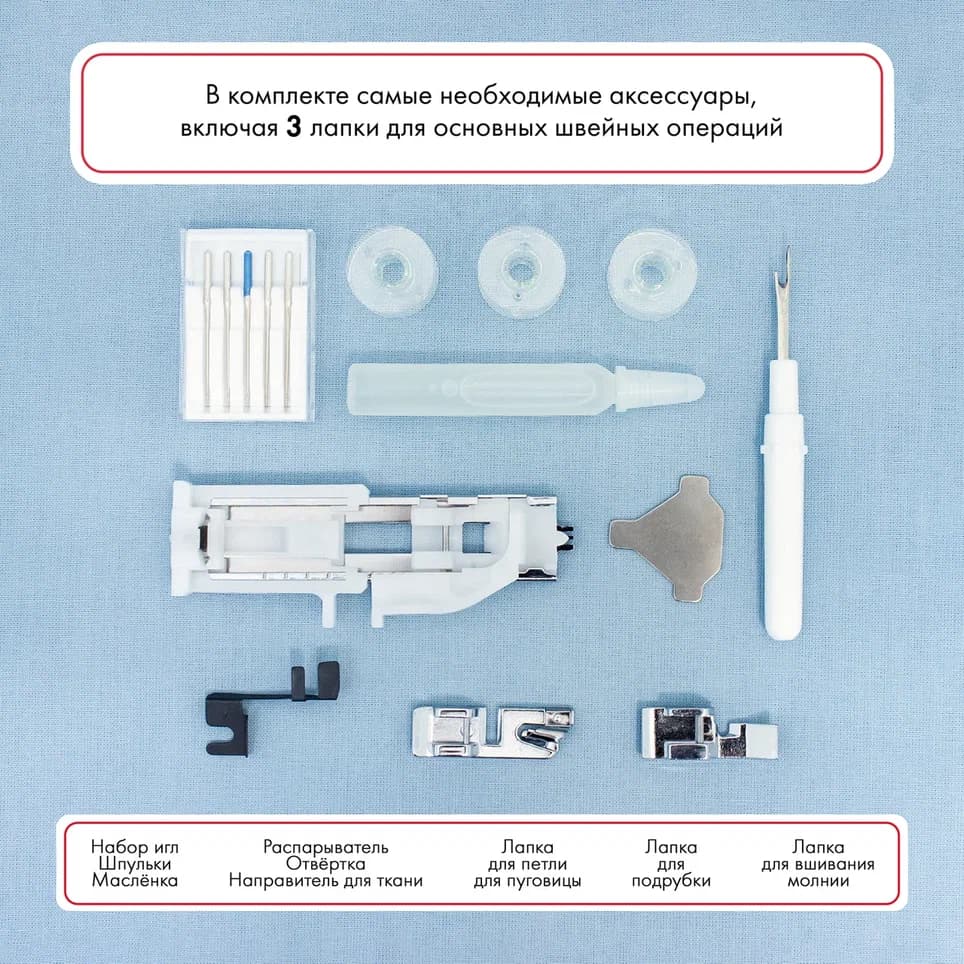 В комплекте самые необходимые аксессуары, включая 3 лапки для основных швейных операций

Набор игл
Шпульки
Маслёнка

Распарыватель
Отвёртка
Направитель для ткани

Лапка
для петли
для пуговицы

Лапка
для
подрубки

Лапка
для вшивания
молнии