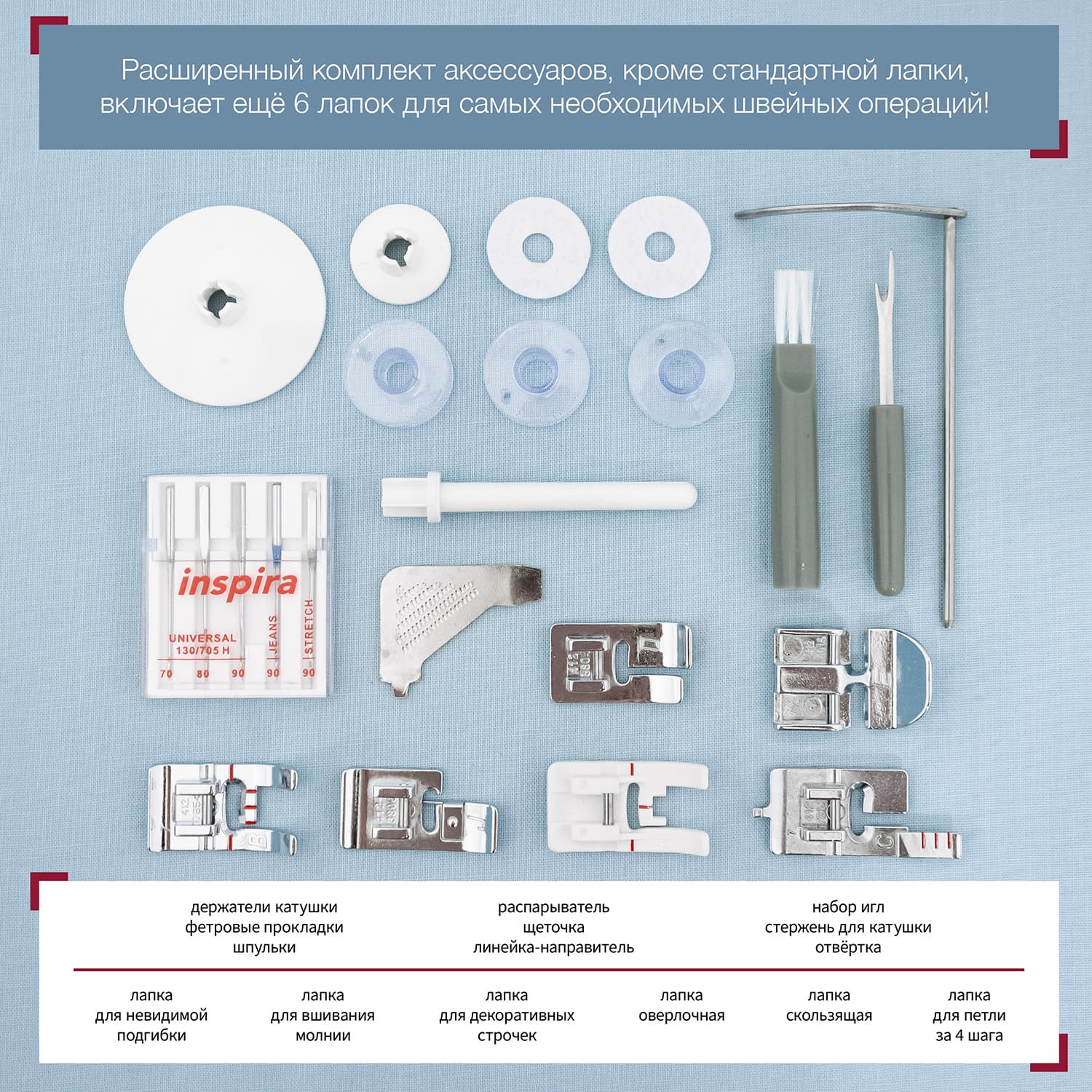 Расширенный комплект аксессуаров, кроме стандартной лапки, включает ещё 6 лапок для самых необходимых швейных операций!

inspira

UNIVERSAL
130/705 H

JEANS

STRETCH

70 80 90 90 90

держатели катушки
фетровые прокладки
шпульки

распарыватель
щеточка
линейка-направитель

набор игл
стержень для катушки
отвёртка

лапка
для невидимой
подгибки

лапка
для вшивания
молнии

лапка
для декоративных
строчек

лапка
оверлочная

лапка
скользящая

лапка
для петли
за 4 шага