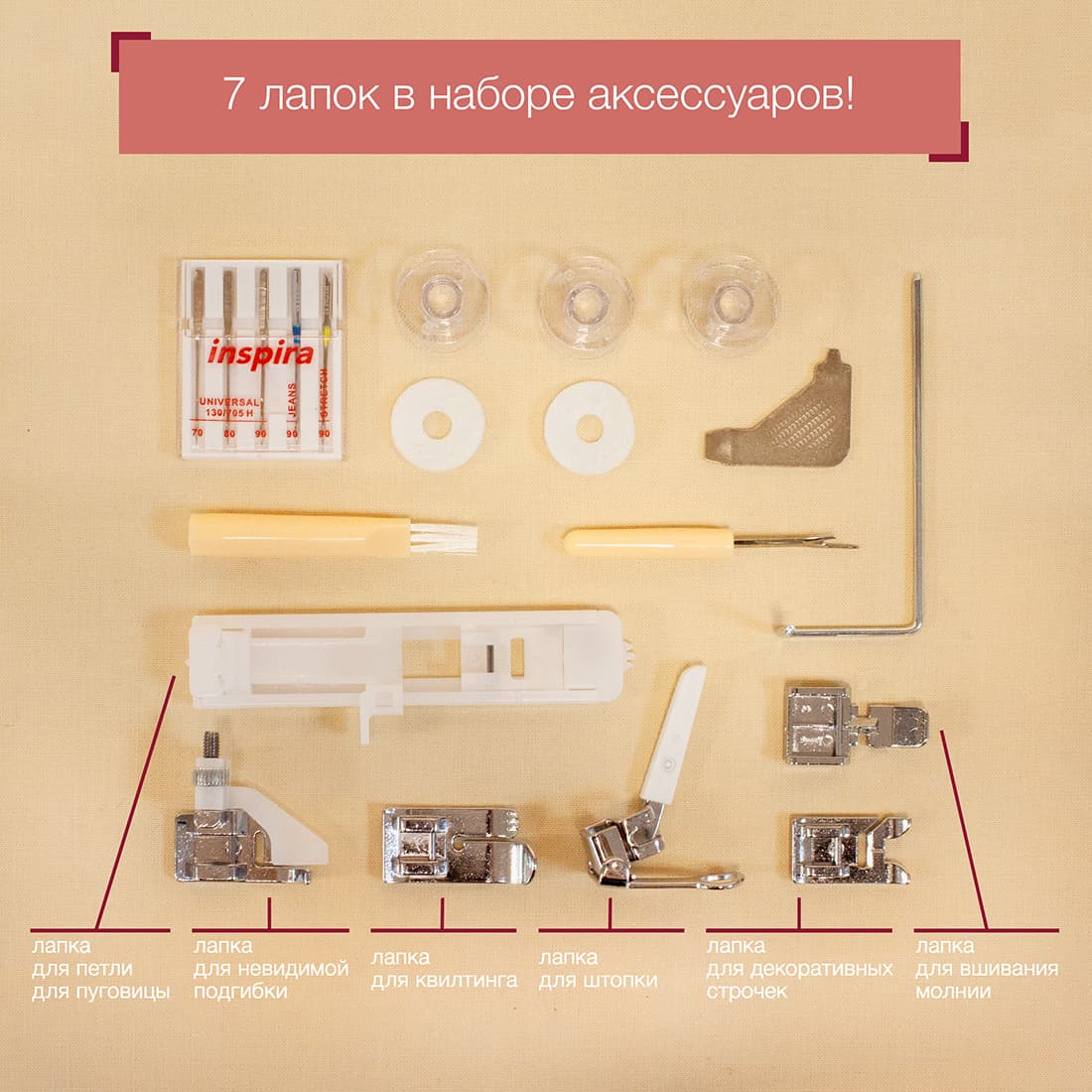 7 лапок в наборе аксессуаров!

inspira
UNIVERSAL 130/705 H
JEANS
STRETCH
70 80 90 90 90

лапка для петли для пуговицы

лапка для невидимой подгибки

лапка для квилтинга

лапка для штопки

лапка для декоративных строчек

лапка для вшивания молнии