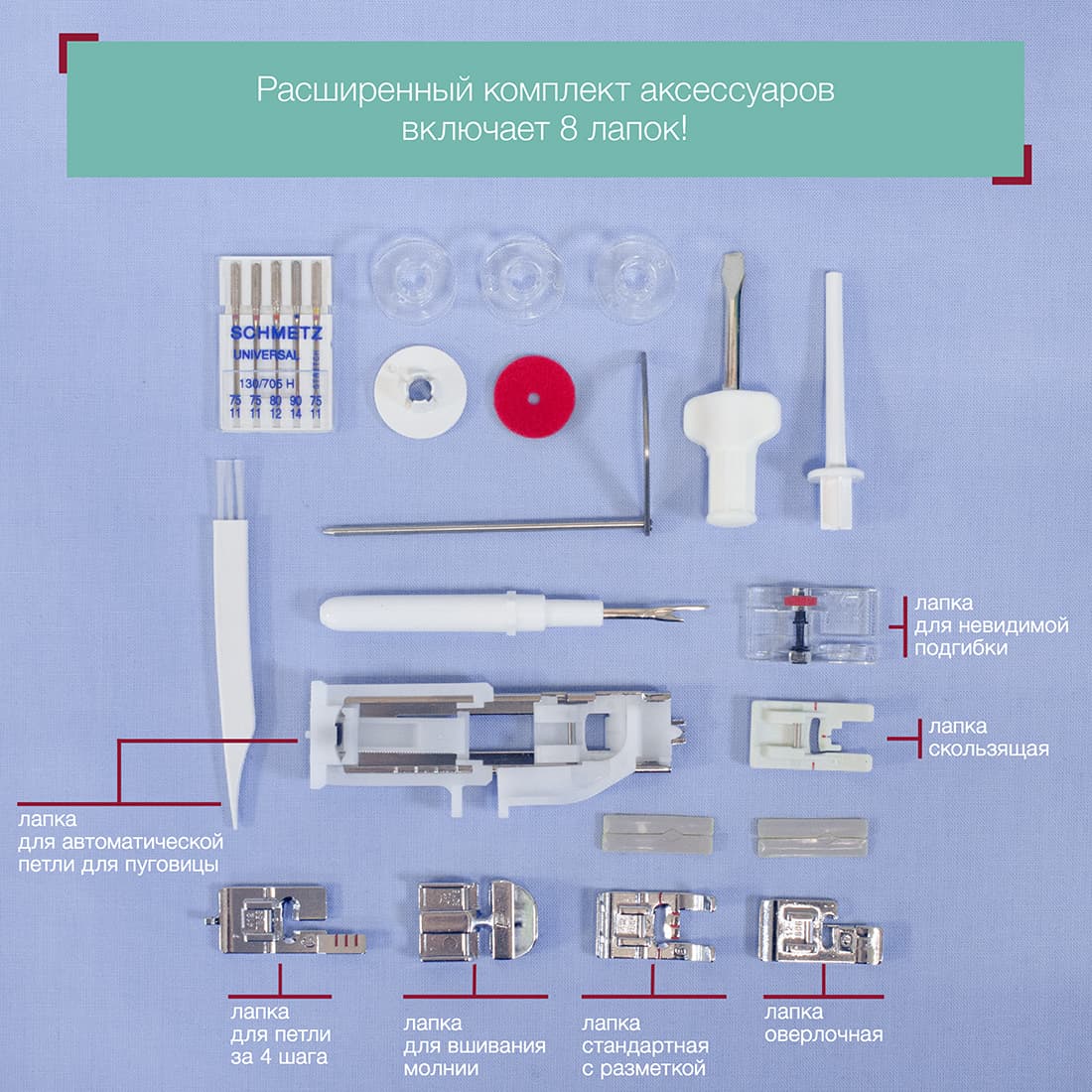 Расширенный комплект аксессуаров
включает 8 лапок!

SCHMETZ
UNIVERSAL
130/705 H
STRETCH
75 75 80 90 75
11 11 12 14 11

лапка для невидимой подгибки

лапка скользящая

лапка для автоматической петли для пуговицы

лапка для петли за 4 шага

лапка для вшивания молнии

лапка стандартная с разметкой

лапка оверлочная