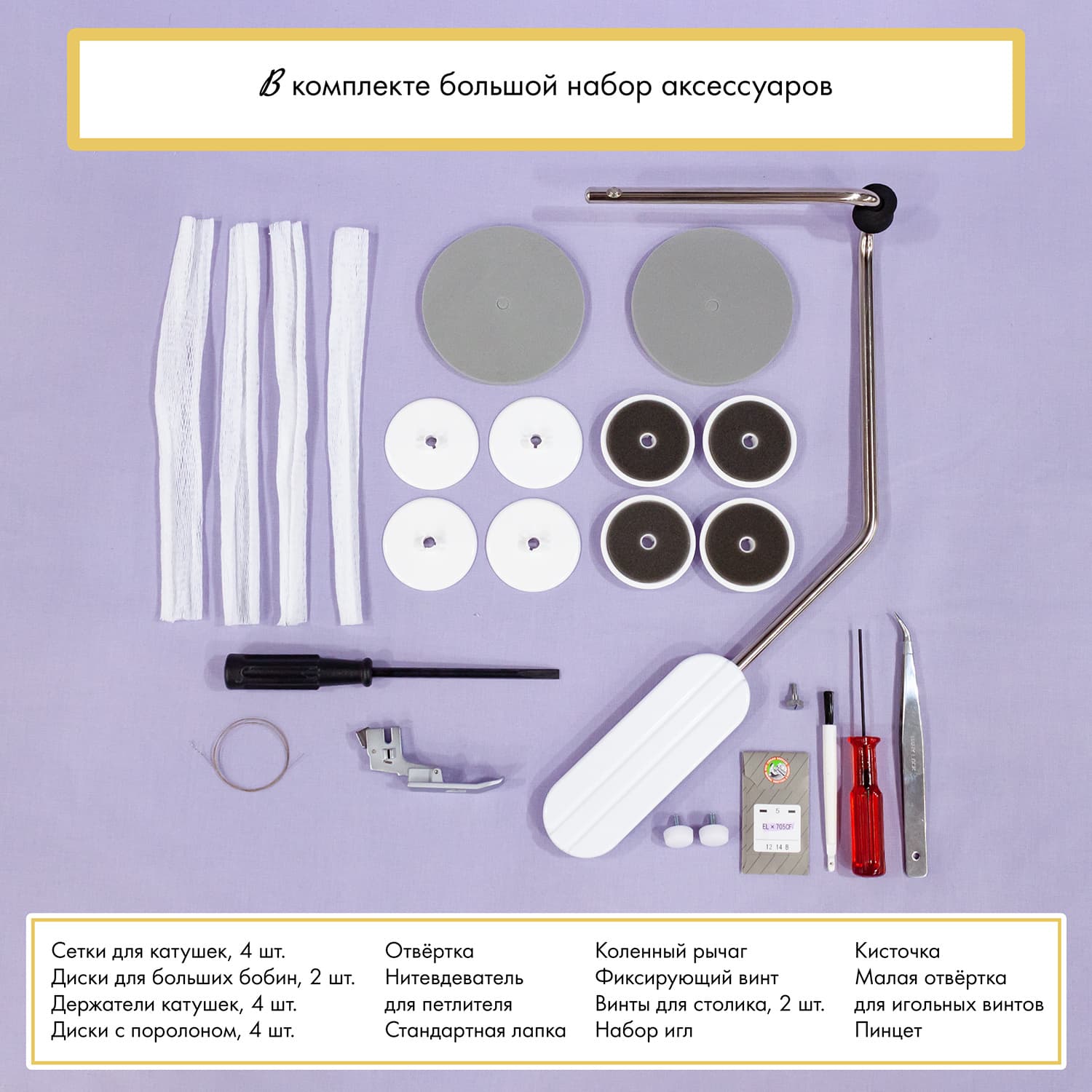 В комплекте большой набор аксессуаров

5
EL × 705CF
12 14 B

Сетки для катушек, 4 шт.
Диски для больших бобин, 2 шт.
Держатели катушек, 4 шт.
Диски с поролоном, 4 шт.

Отвёртка
Нитевдеватель для петлителя
Стандартная лапка

Коленный рычаг
Фиксирующий винт
Винты для столика, 2 шт.
Набор игл

Кисточка
Малая отвёртка для игольных винтов
Пинцет